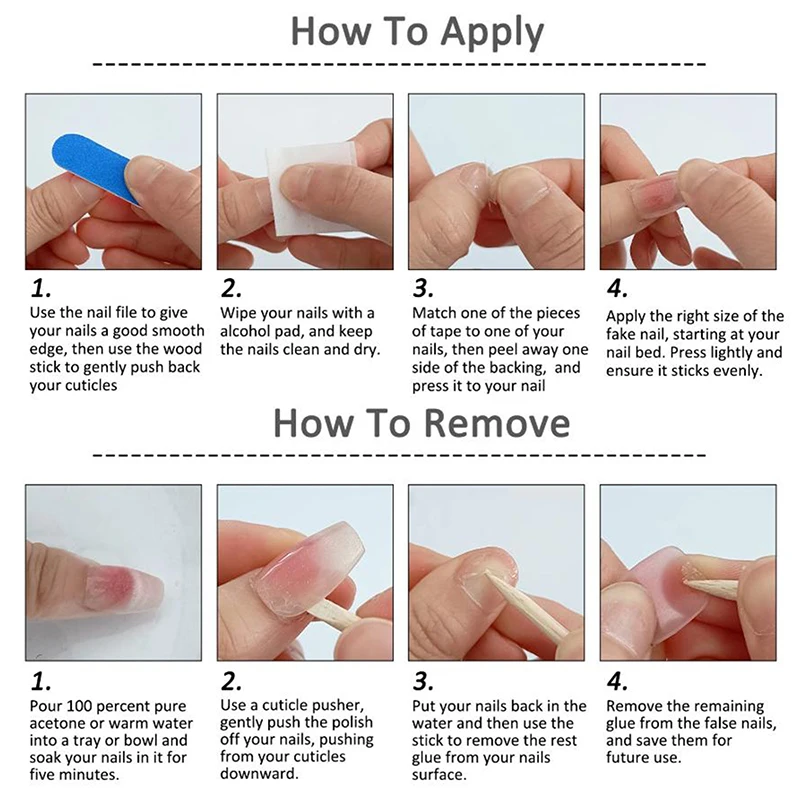 How To Apply

1.
Use the nail file to give your nails a good smooth edge, then use the wood stick to gently push back your cuticles

2.
Wipe your nails with a alcohol pad, and keep the nails clean and dry.

3.
Match one of the pieces of tape to one of your nails, then peel away one side of the backing, and press it to your nail

4.
Apply the right size of the fake nail, starting at your nail bed. Press lightly and ensure it sticks evenly.

How To Remove

1.
Pour 100 percent pure acetone or warm water into a tray or bowl and soak your nails in it for five minutes.

2.
Use a cuticle pusher, gently push the polish off your nails, pushing from your cuticles downward.

3.
Put your nails back in the water and then use the stick to remove the rest glue from your nails surface.

4.
Remove the remaining glue from the false nails, and save them for future use.