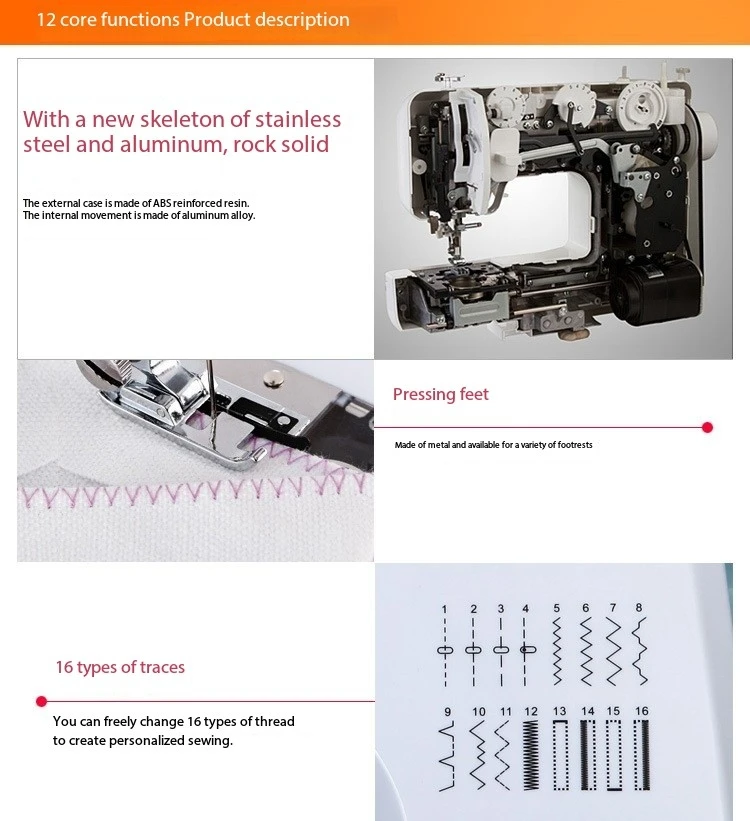 12 core functions Product description

With a new skeleton of stainless steel and aluminum, rock solid

The external case is made of ABS reinforced resin.
The internal movement is made of aluminum alloy.

Pressing feet

Made of metal and available for a variety of footrests

16 types of traces

You can freely change 16 types of thread to create personalized sewing.

1 2 3 4 5 6 7 8

9 10 11 12 13 14 15 16