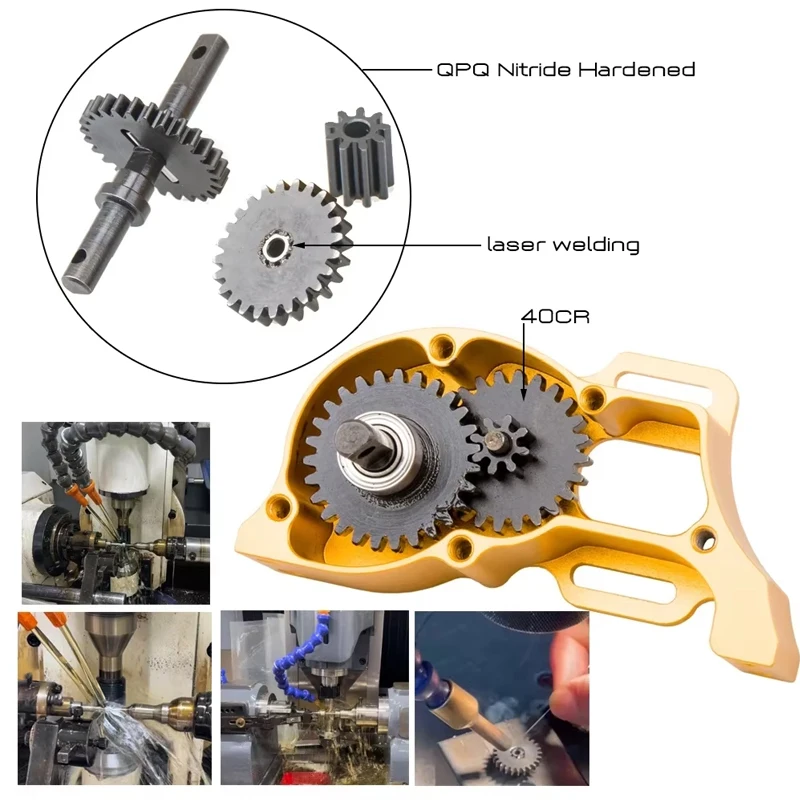 QPQ Nitride Hardened

laser welding

40CR