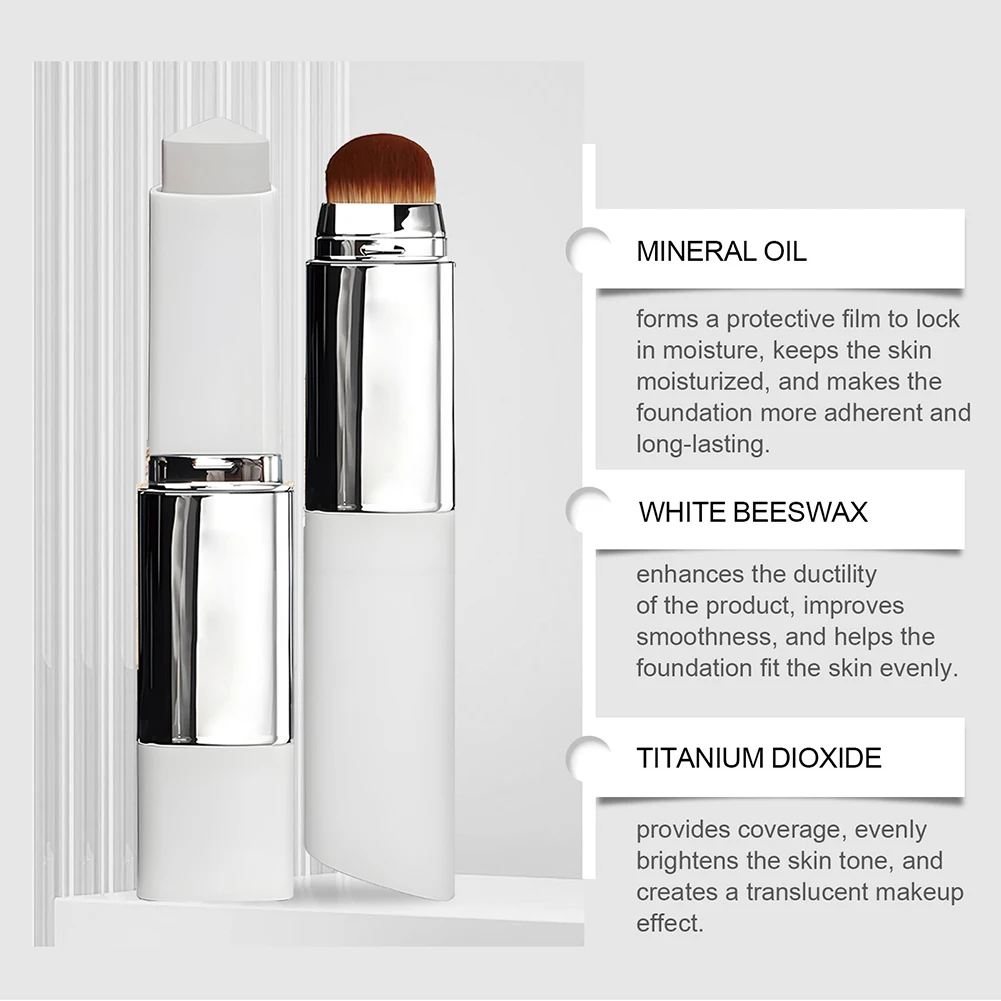 MINERAL OIL

forms a protective film to lock in moisture, keeps the skin moisturized, and makes the foundation more adherent and long-lasting.

WHITE BEESWAX

enhances the ductility of the product, improves smoothness, and helps the foundation fit the skin evenly.

TITANIUM DIOXIDE

provides coverage, evenly brightens the skin tone, and creates a translucent makeup effect.