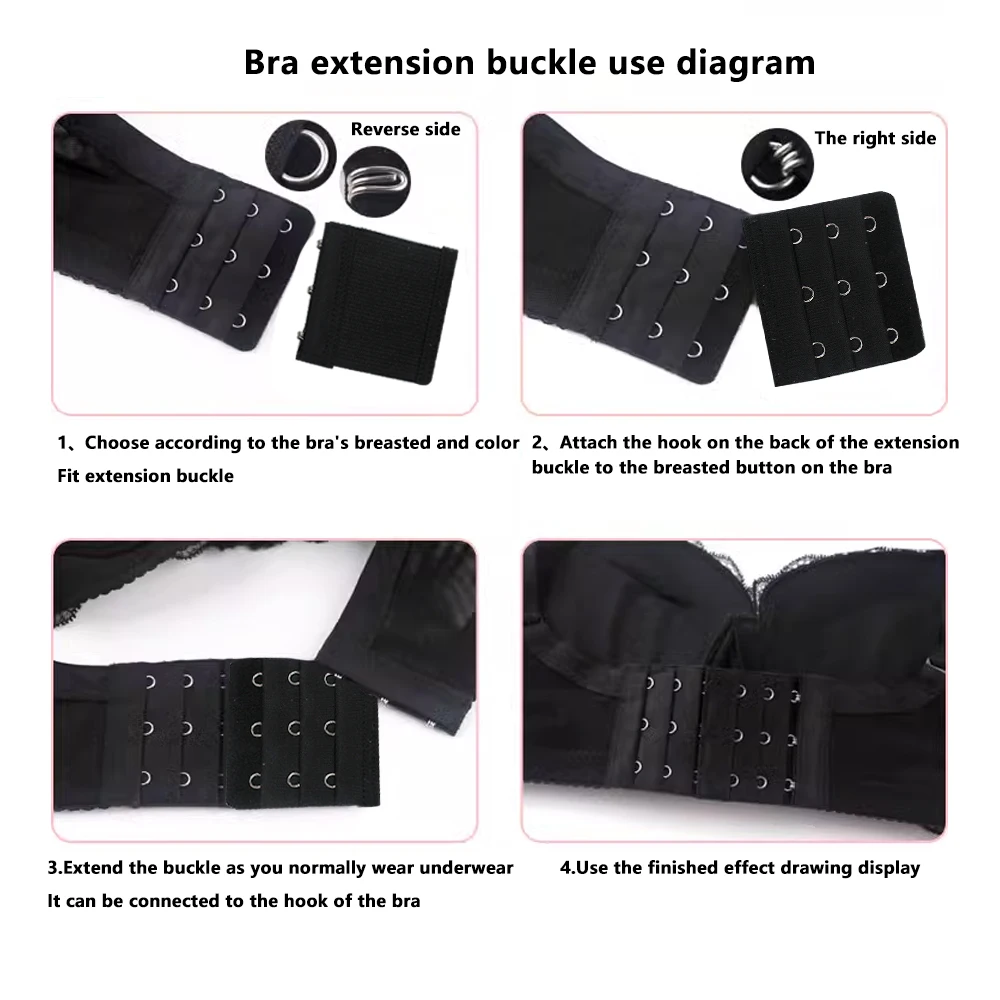 Bra extension buckle use diagram

Reverse side

The right side

1、Choose according to the bra's breasted and color Fit extension buckle

2、Attach the hook on the back of the extension buckle to the breasted button on the bra

3.Extend the buckle as you normally wear underwear It can be connected to the hook of the bra

4.Use the finished effect drawing display