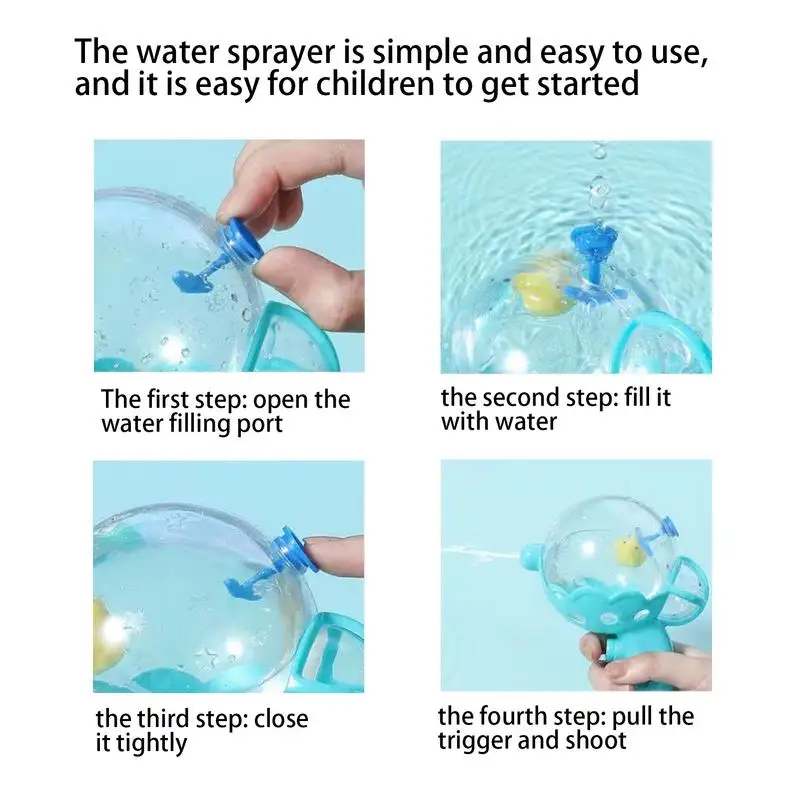 The water sprayer is simple and easy to use, and it is easy for children to get started

The first step: open the water filling port

the second step: fill it with water

the third step: close it tightly

the fourth step: pull the trigger and shoot