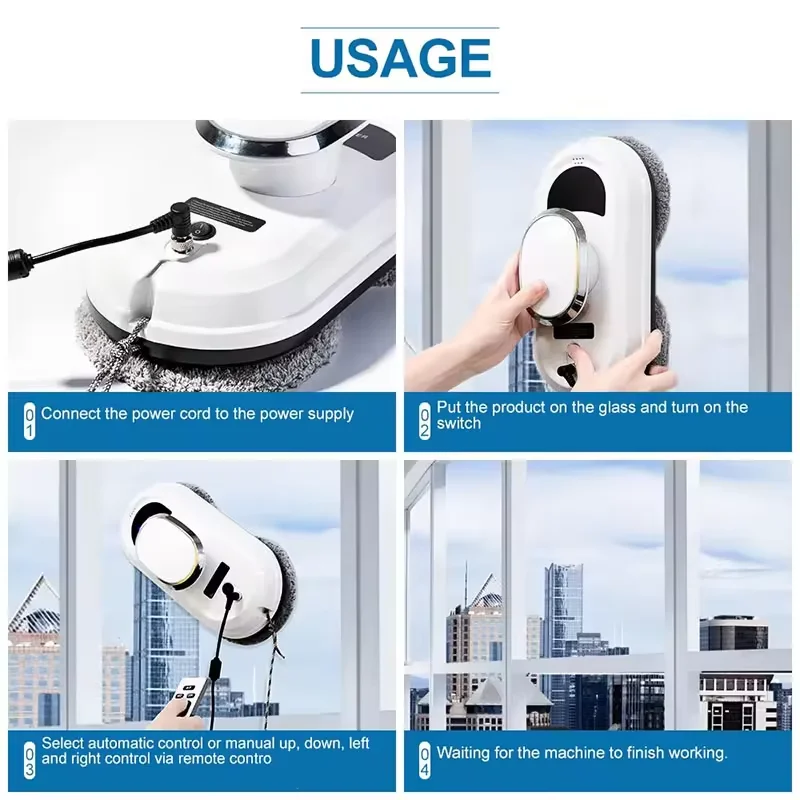 USAGE

01 Connect the power cord to the power supply

02 Put the product on the glass and turn on the switch

03 Select automatic control or manual up, down, left and right control via remote contro

04 Waiting for the machine to finish working.