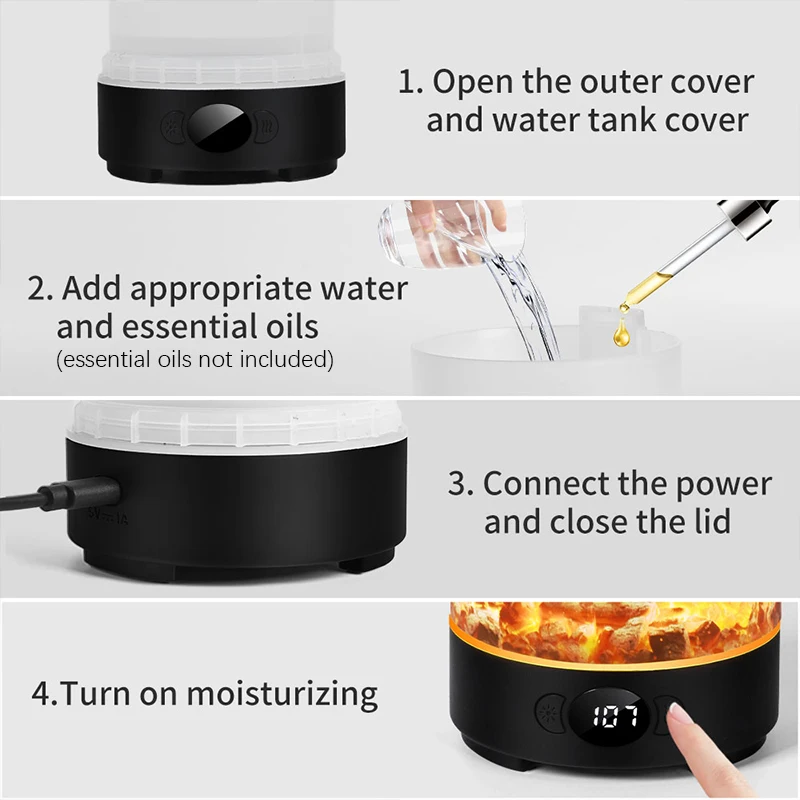 1. Open the outer cover and water tank cover

2. Add appropriate water and essential oils
(essential oils not included)

5V⎓1A

3. Connect the power and close the lid

4.Turn on moisturizing

107