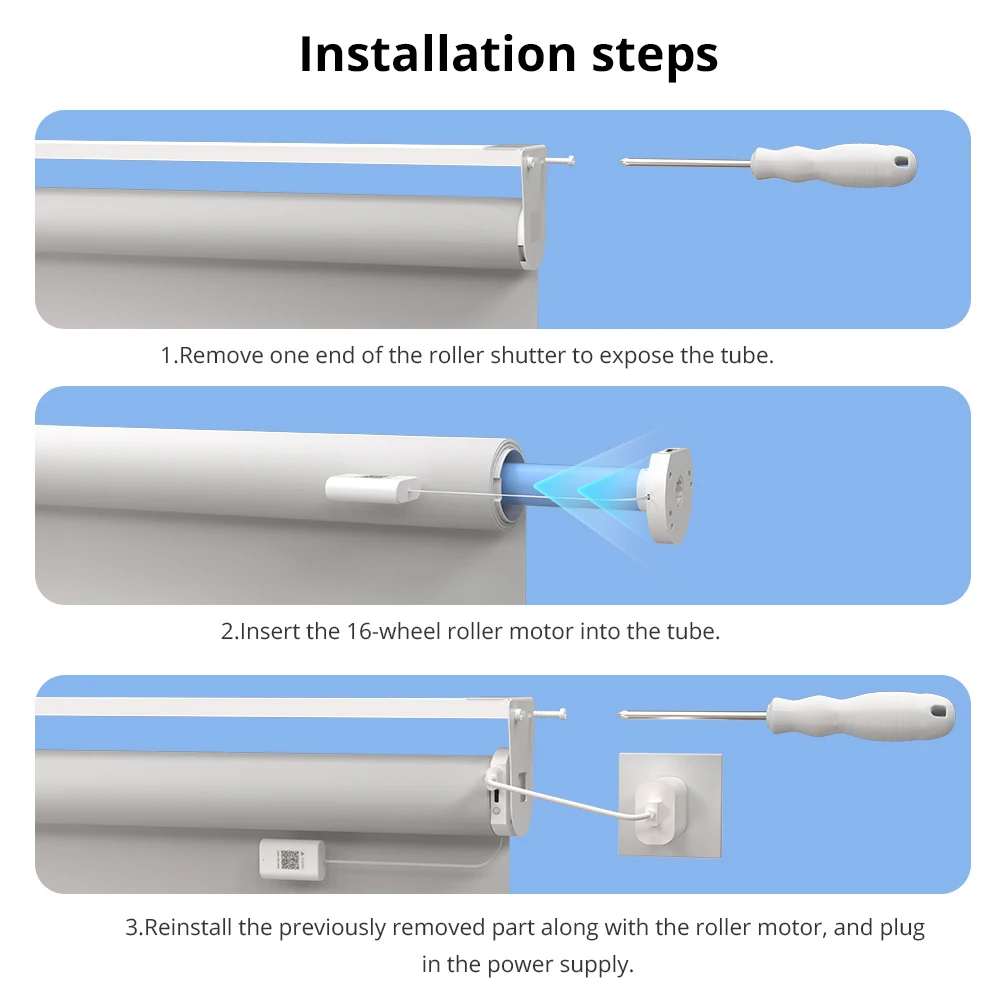 Installation steps

1.Remove one end of the roller shutter to expose the tube.

2.Insert the 16-wheel roller motor into the tube.

3.Reinstall the previously removed part along with the roller motor, and plug in the power supply.