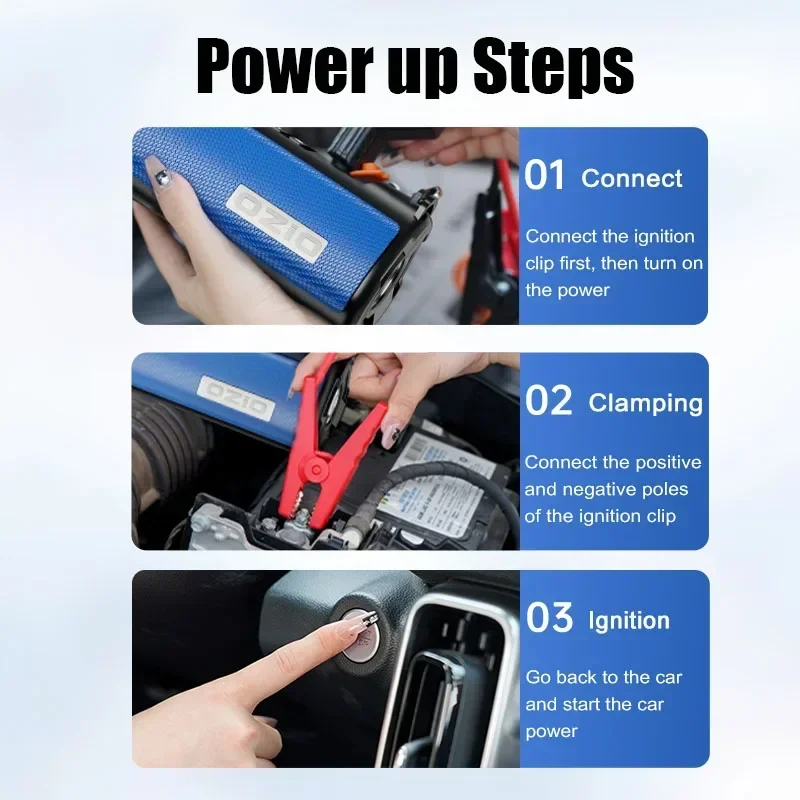 Power up Steps

OZIO

01 Connect

Connect the ignition clip first, then turn on the power

OZIO

02 Clamping

Connect the positive and negative poles of the ignition clip

03 Ignition

Go back to the car and start the car power