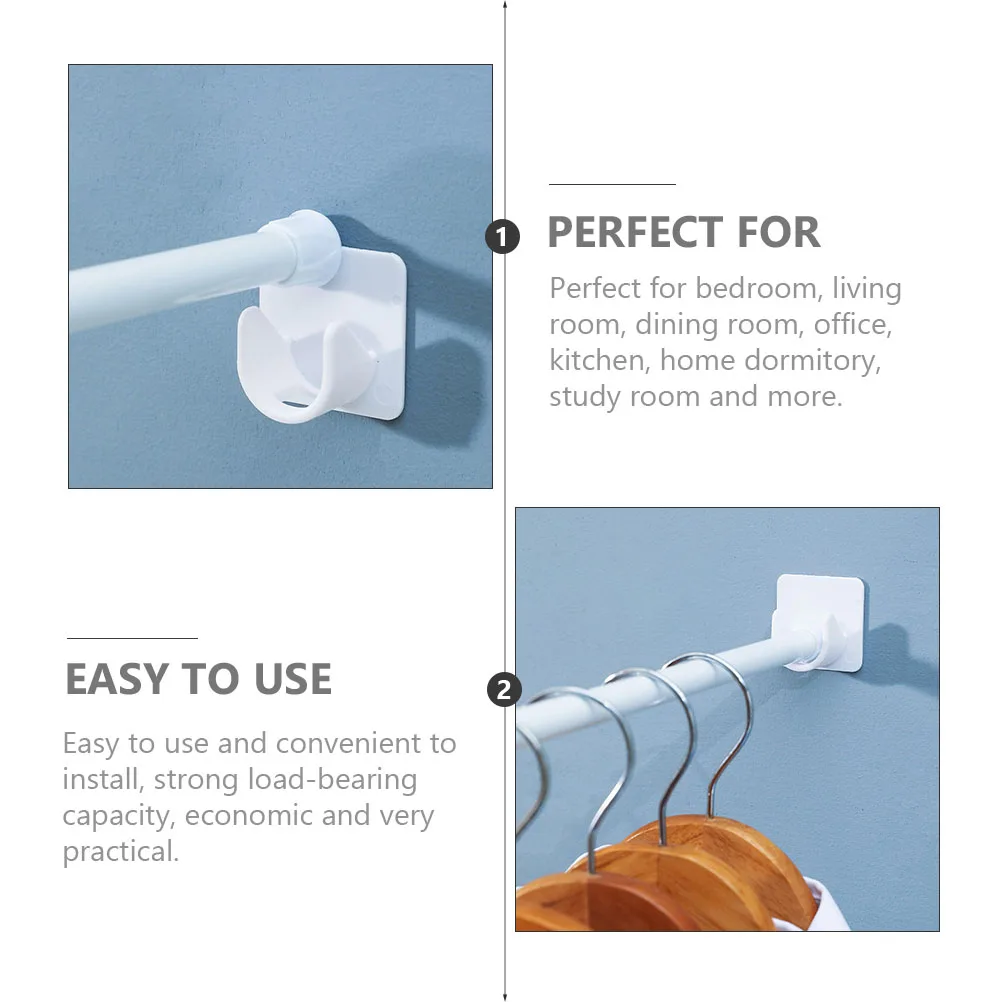 1

PERFECT FOR

Perfect for bedroom, living room, dining room, office, kitchen, home dormitory, study room and more.

EASY TO USE

2

Easy to use and convenient to install, strong load-bearing capacity, economic and very practical.