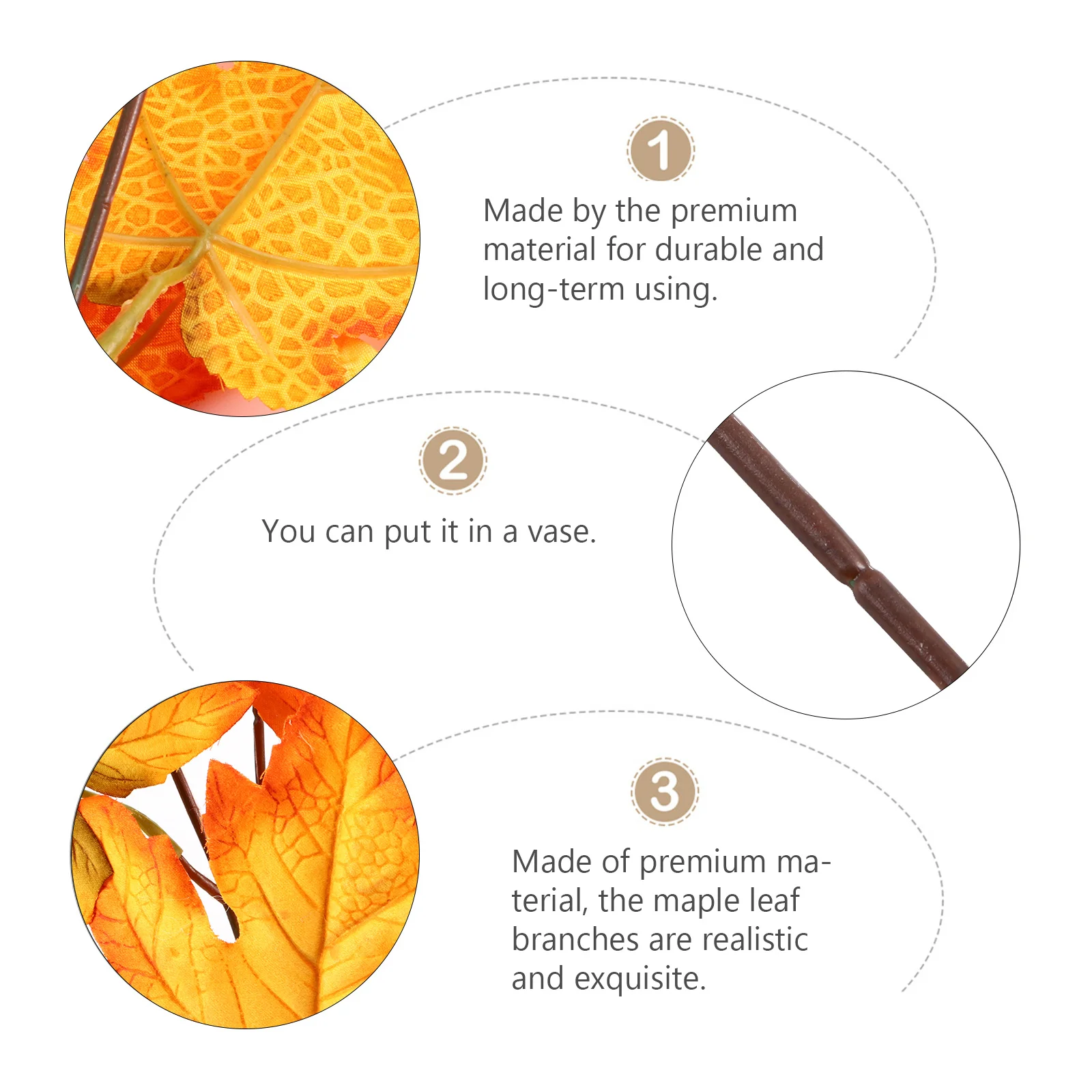 1

Made by the premium material for durable and long-term using.

2

You can put it in a vase.

3

Made of premium material, the maple leaf branches are realistic and exquisite.