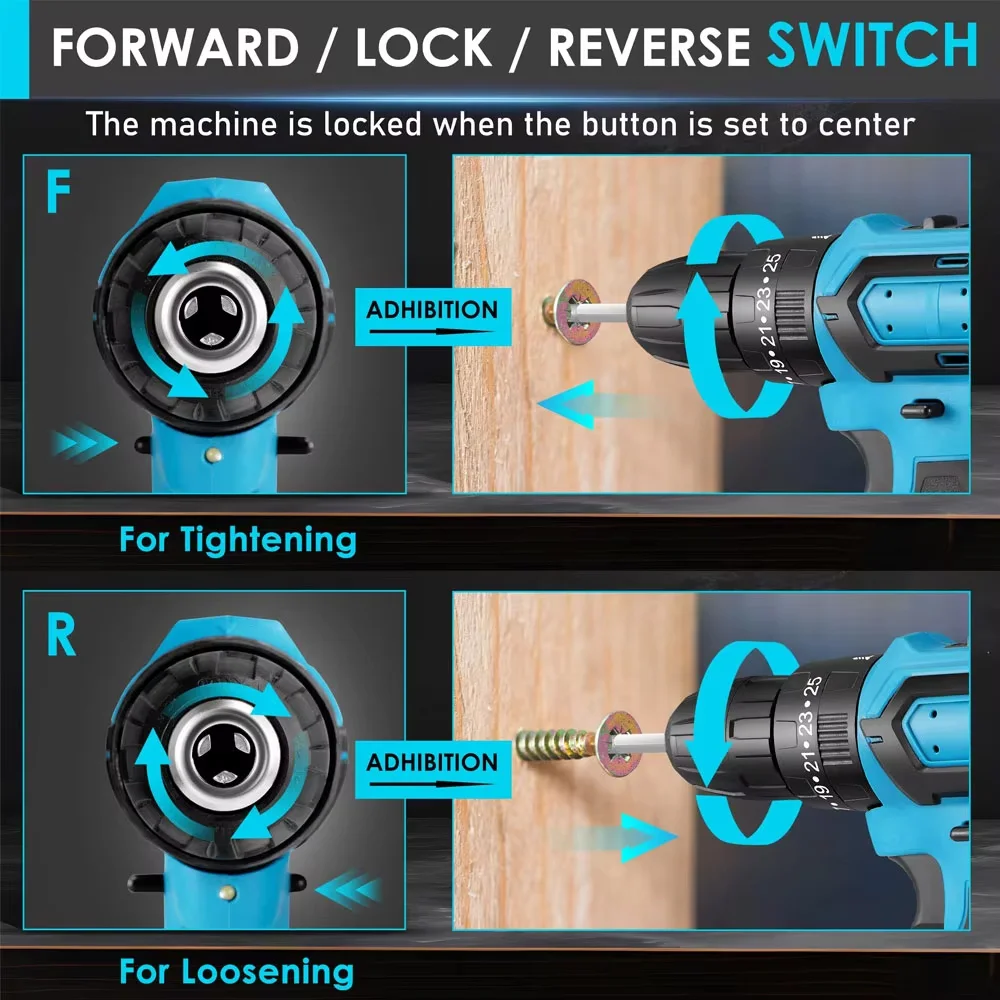 FORWARD / LOCK / REVERSE SWITCH

The machine is locked when the button is set to center

F

ADHIBITION

19 • 21 • 23 • 25

For Tightening

R

ADHIBITION

19 • 21 • 23 • 25

For Loosening