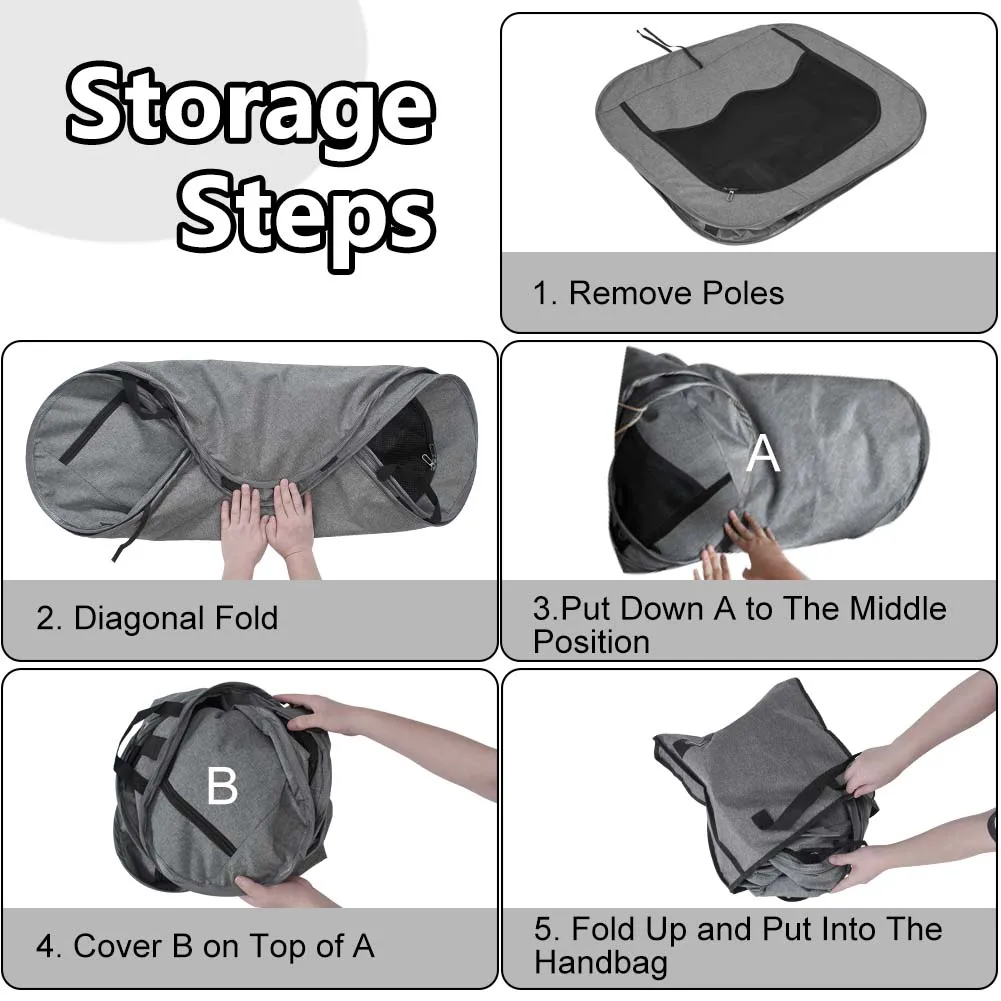 Storage Steps

1. Remove Poles

2. Diagonal Fold

A

3.Put Down A to The Middle Position

B

4. Cover B on Top of A

5. Fold Up and Put Into The Handbag