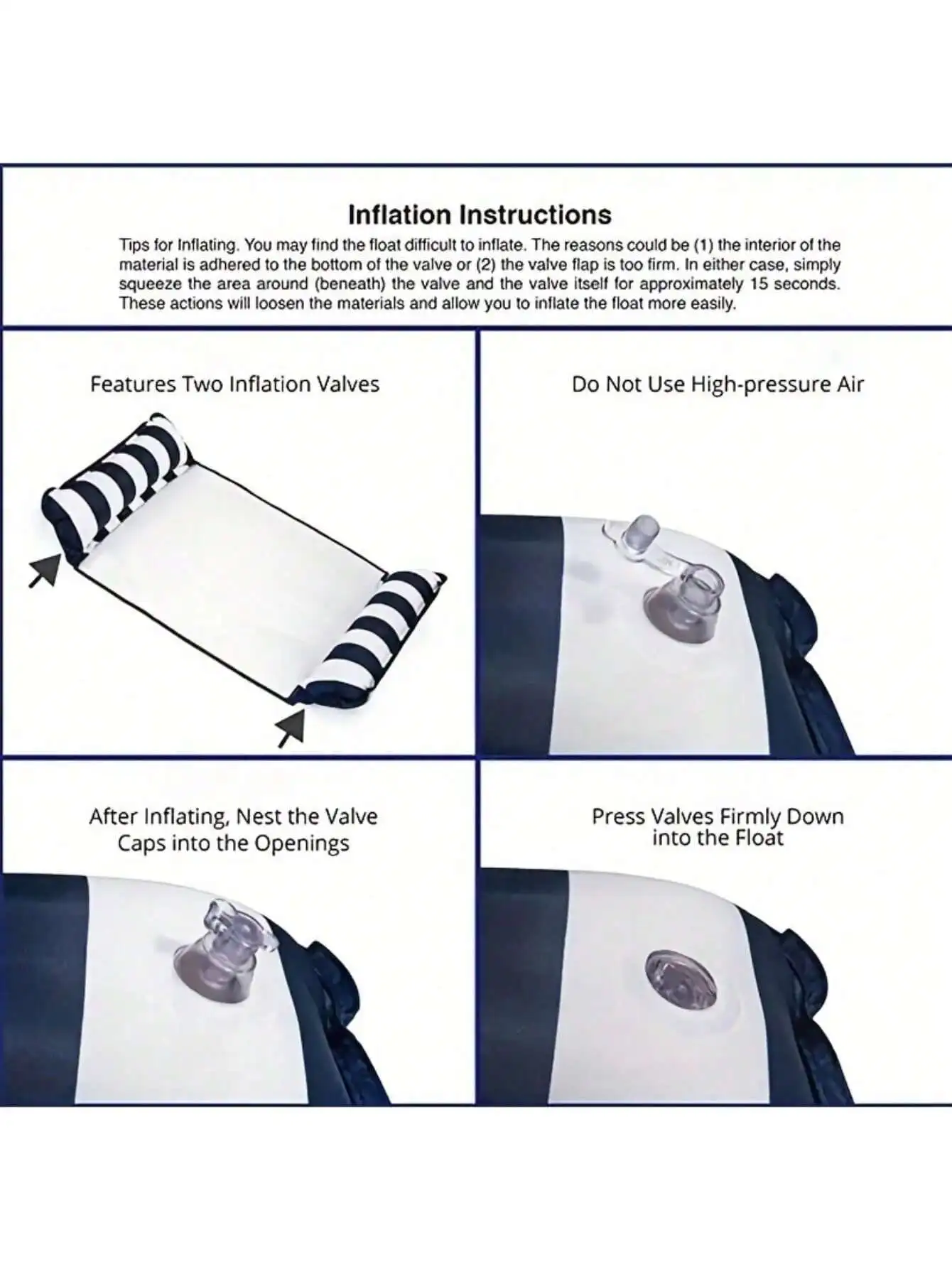 Inflation Instructions

Tips for Inflating. You may find the float difficult to inflate. The reasons could be (1) the interior of the material is adhered to the bottom of the valve or (2) the valve flap is too firm. In either case, simply squeeze the area around (beneath) the valve and the valve itself for approximately 15 seconds. These actions will loosen the materials and allow you to inflate the float more easily.

Features Two Inflation Valves

Do Not Use High-pressure Air

After Inflating, Nest the Valve Caps into the Openings

Press Valves Firmly Down into the Float