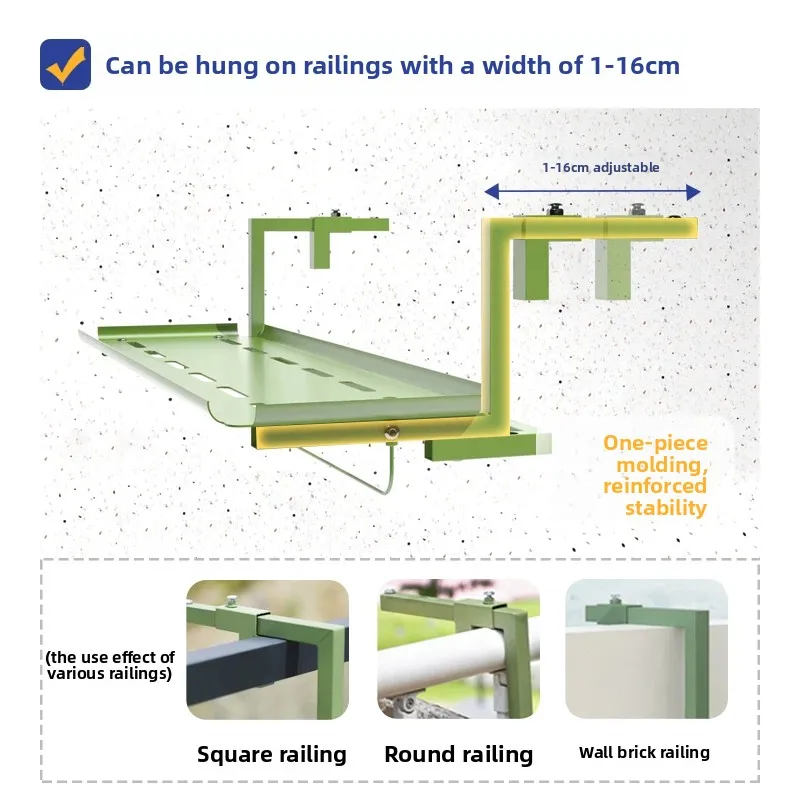 Can be hung on railings with a width of 1-16cm

1-16cm adjustable

One-piece molding, reinforced stability

(the use effect of various railings)

Square railing

Round railing

Wall brick railing