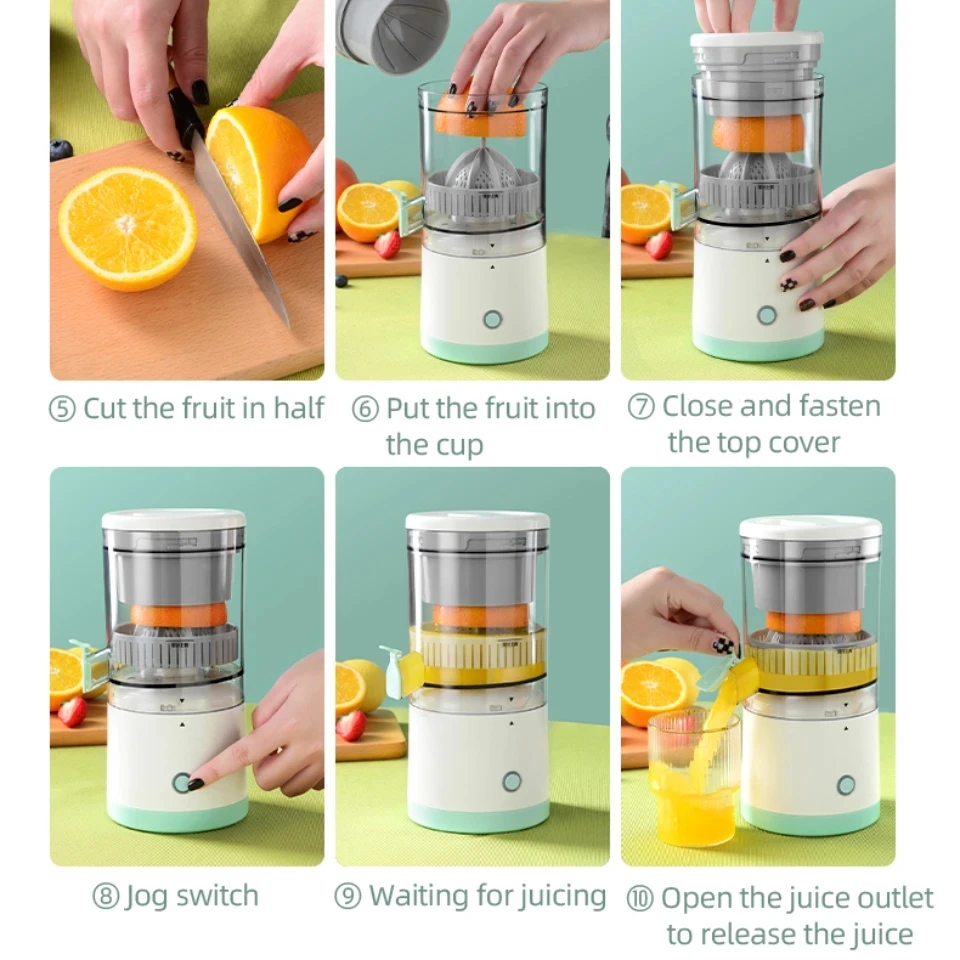 ⑤ Cut the fruit in half

⑥ Put the fruit into the cup

⑦ Close and fasten the top cover

⑧ Jog switch

⑨ Waiting for juicing

⑩ Open the juice outlet to release the juice