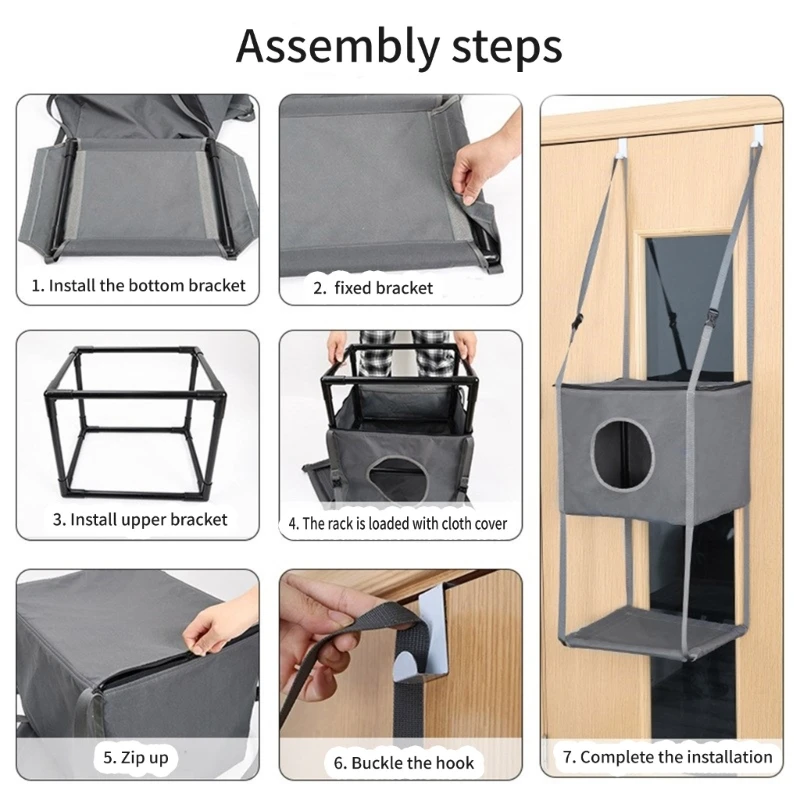 Assembly steps

1. Install the bottom bracket

2. fixed bracket

3. Install upper bracket

4. The rack is loaded with cloth cover

5. Zip up

6. Buckle the hook

7. Complete the installation