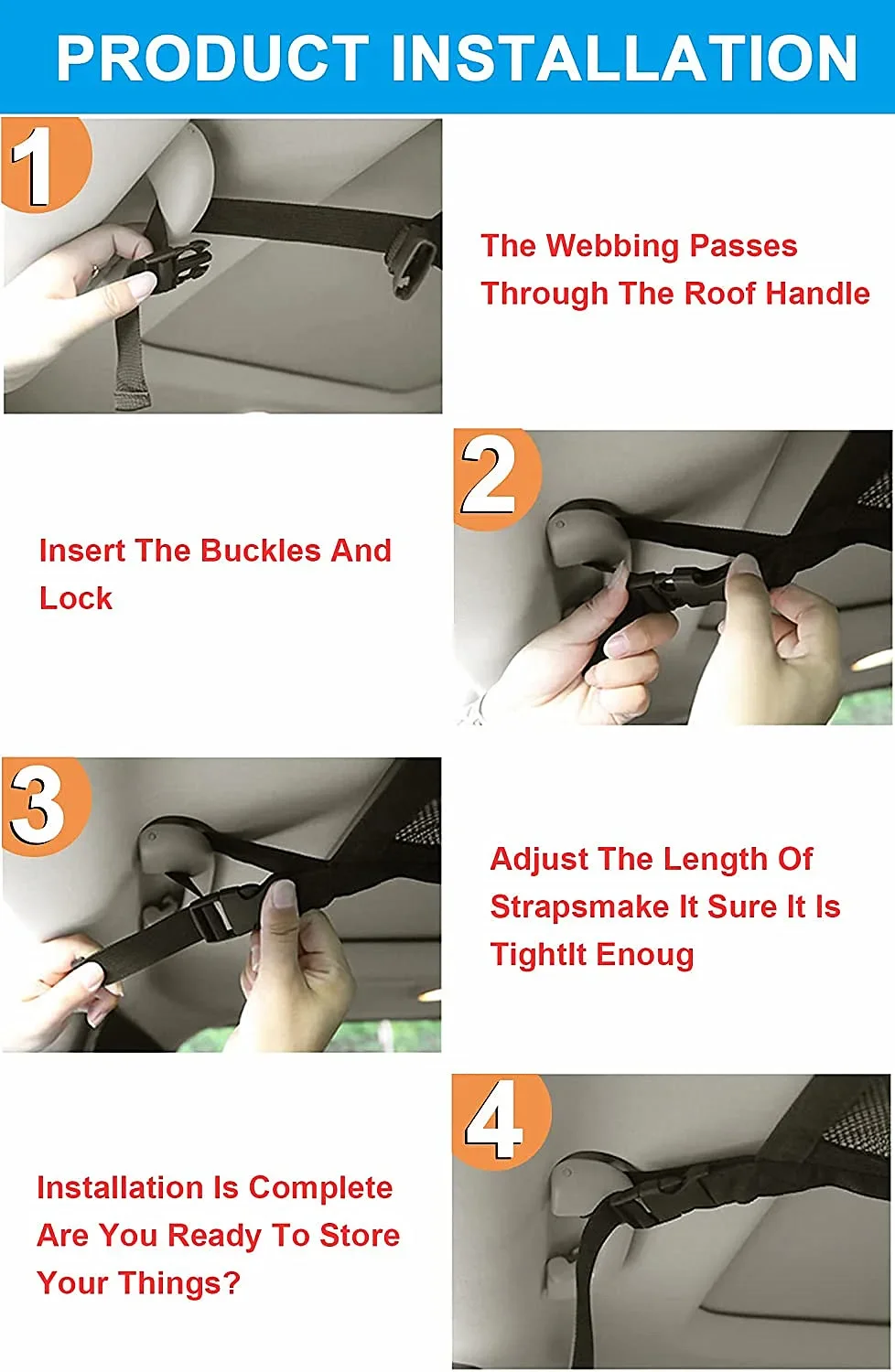 PRODUCT INSTALLATION

1

The Webbing Passes Through The Roof Handle

2

Insert The Buckles And Lock

3

Adjust The Length Of Strapsmake It Sure It Is TightIt Enoug

4

Installation Is Complete Are You Ready To Store Your Things?