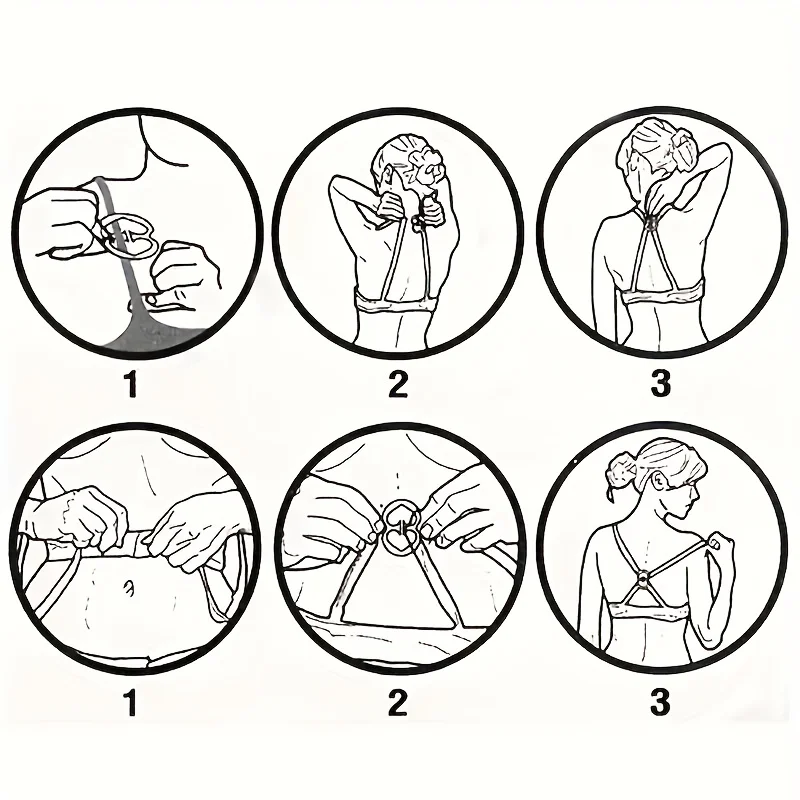 1 2 3

1 2 3