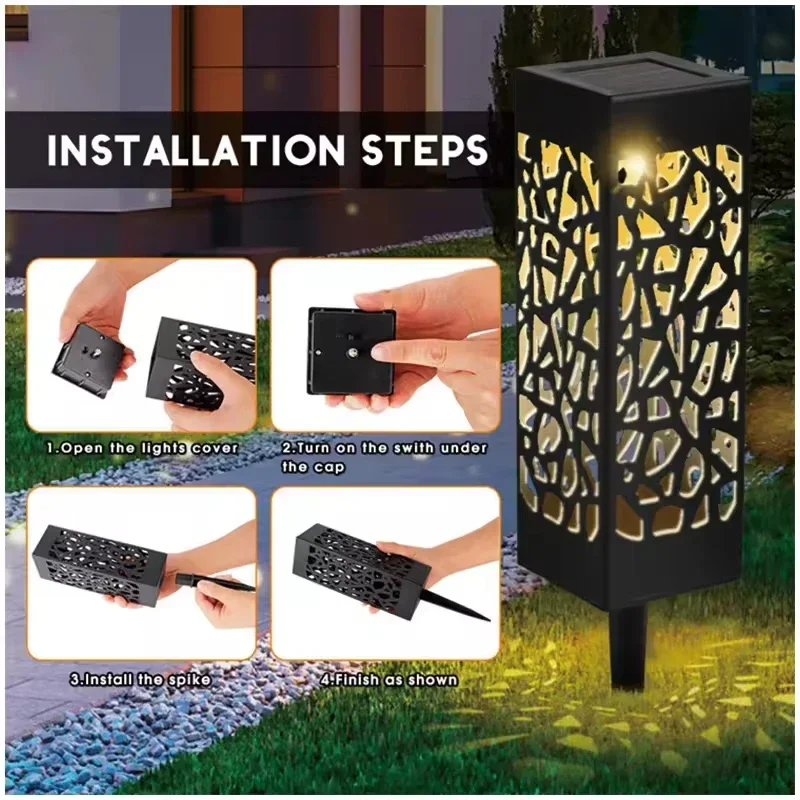 INSTALLATION STEPS

1.Open the lights cover

2.Turn on the swith under the cap

3.Install the spike

4.Finish as shown