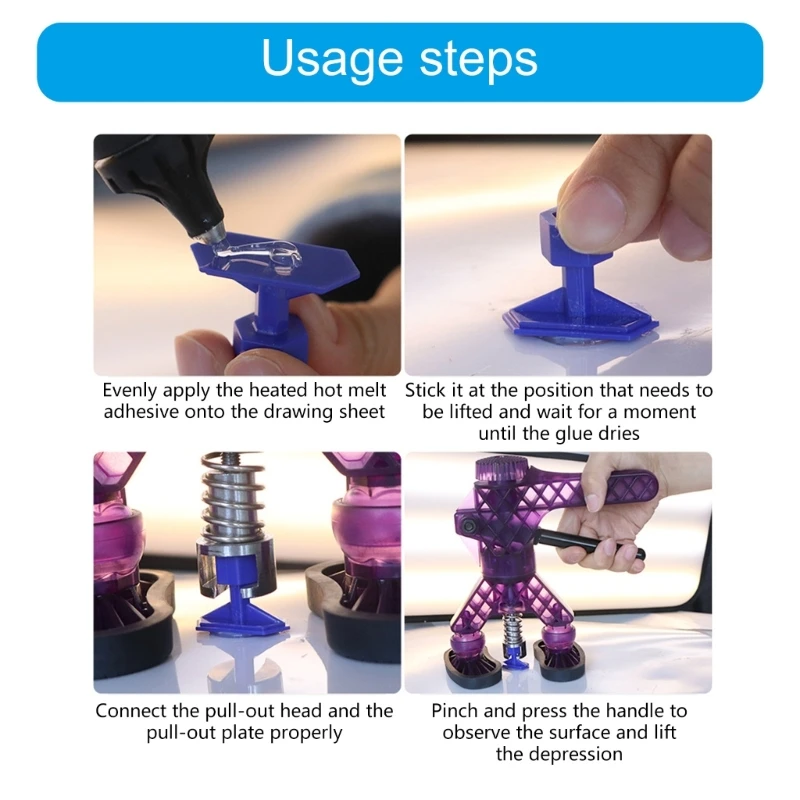 Usage steps

Evenly apply the heated hot melt adhesive onto the drawing sheet

Stick it at the position that needs to be lifted and wait for a moment until the glue dries

Connect the pull-out head and the pull-out plate properly

Pinch and press the handle to observe the surface and lift the depression