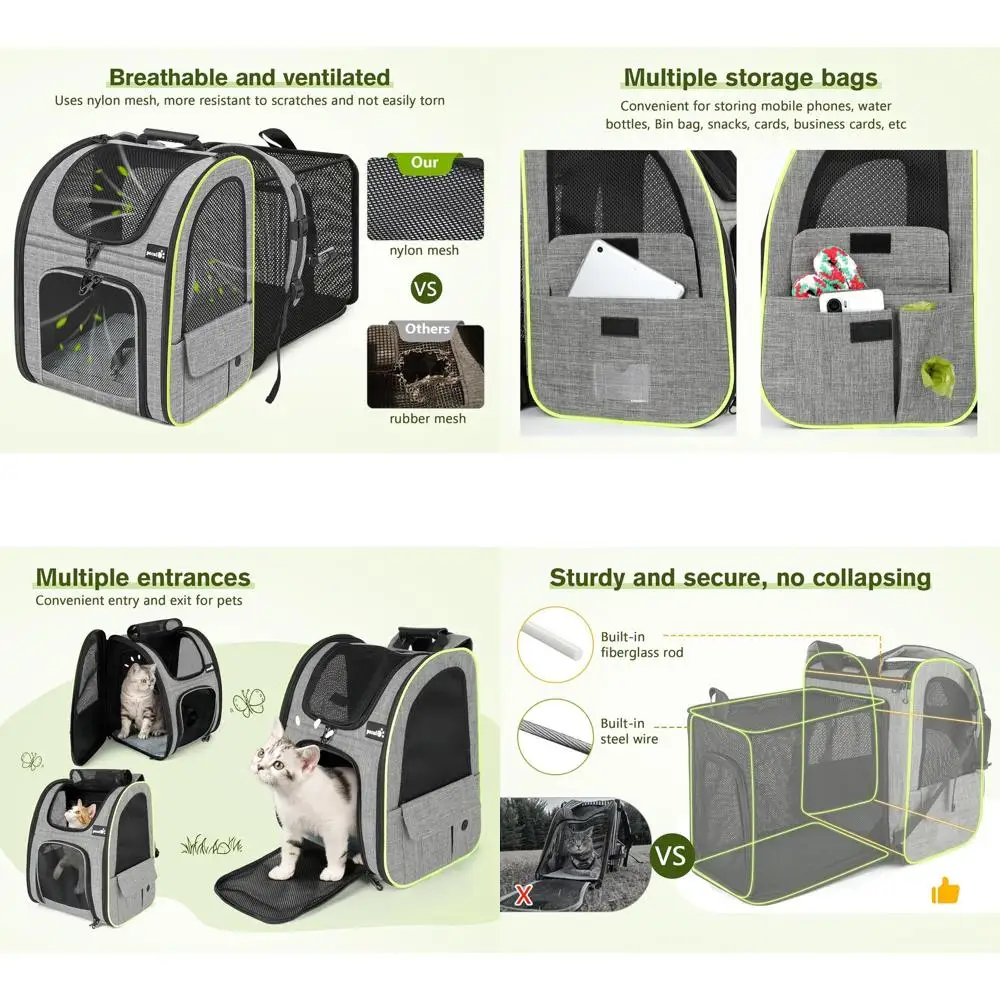 Breathable and ventilated
Uses nylon mesh, more resistant to scratches and not easily torn

Our
nylon mesh
VS
Others
rubber mesh

Multiple storage bags
Convenient for storing mobile phones, water bottles, Bin bag, snacks, cards, business cards, etc

Multiple entrances
Convenient entry and exit for pets

Sturdy and secure, no collapsing
Built-in fiberglass rod
Built-in steel wire
VS