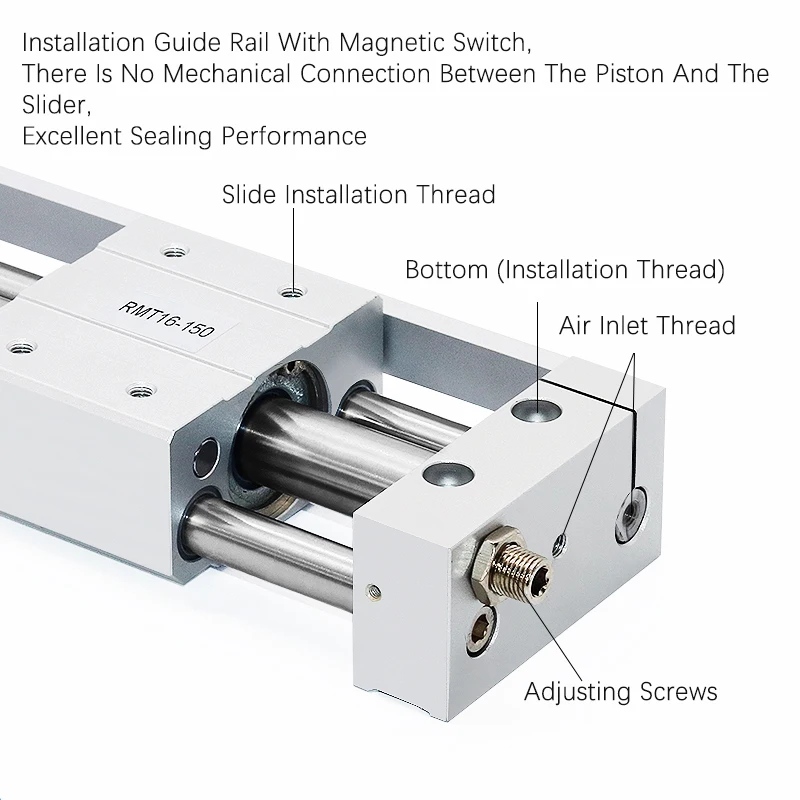 Installation Guide Rail With Magnetic Switch,
There Is No Mechanical Connection Between The Piston And The Slider,
Excellent Sealing Performance

Slide Installation Thread

Bottom (Installation Thread)

Air Inlet Thread

RMT16-150

Adjusting Screws