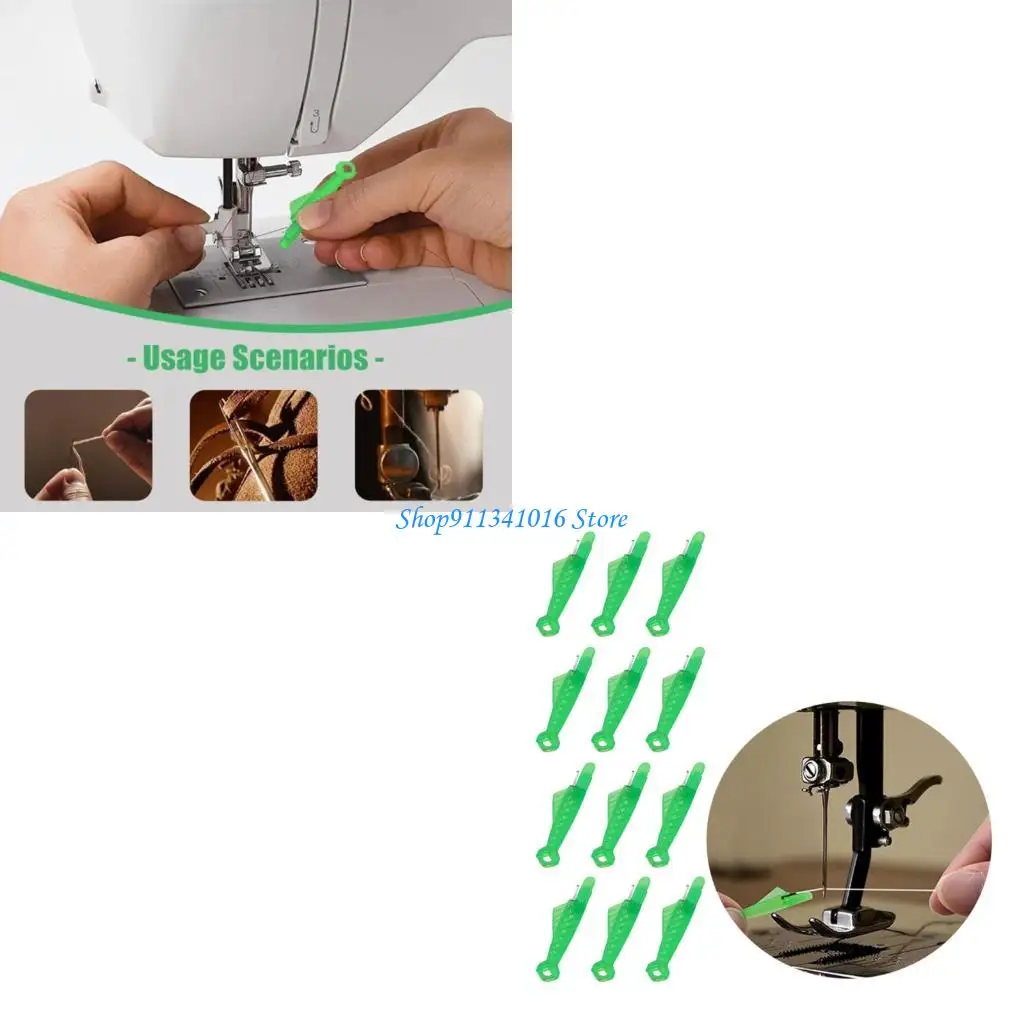 - Usage Scenarios -

Shop911341016 Store