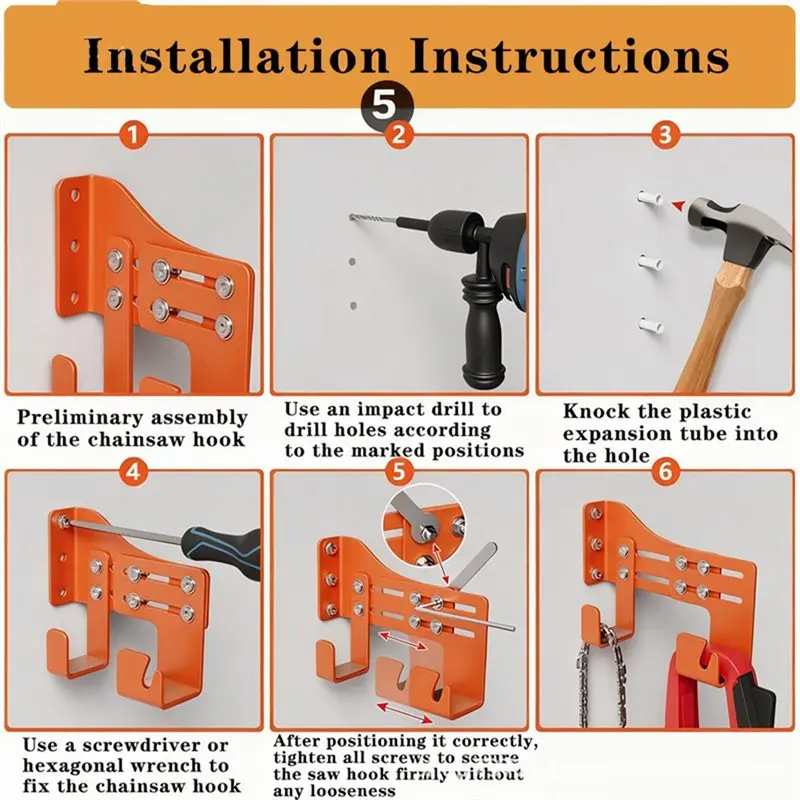 Installation Instructions

5

1

Preliminary assembly of the chainsaw hook

2

Use an impact drill to drill holes according to the marked positions

3

Knock the plastic expansion tube into the hole

4

Use a screwdriver or hexagonal wrench to fix the chainsaw hook

5

After positioning it correctly, tighten all screws to secure the saw hook firmly without any looseness

6