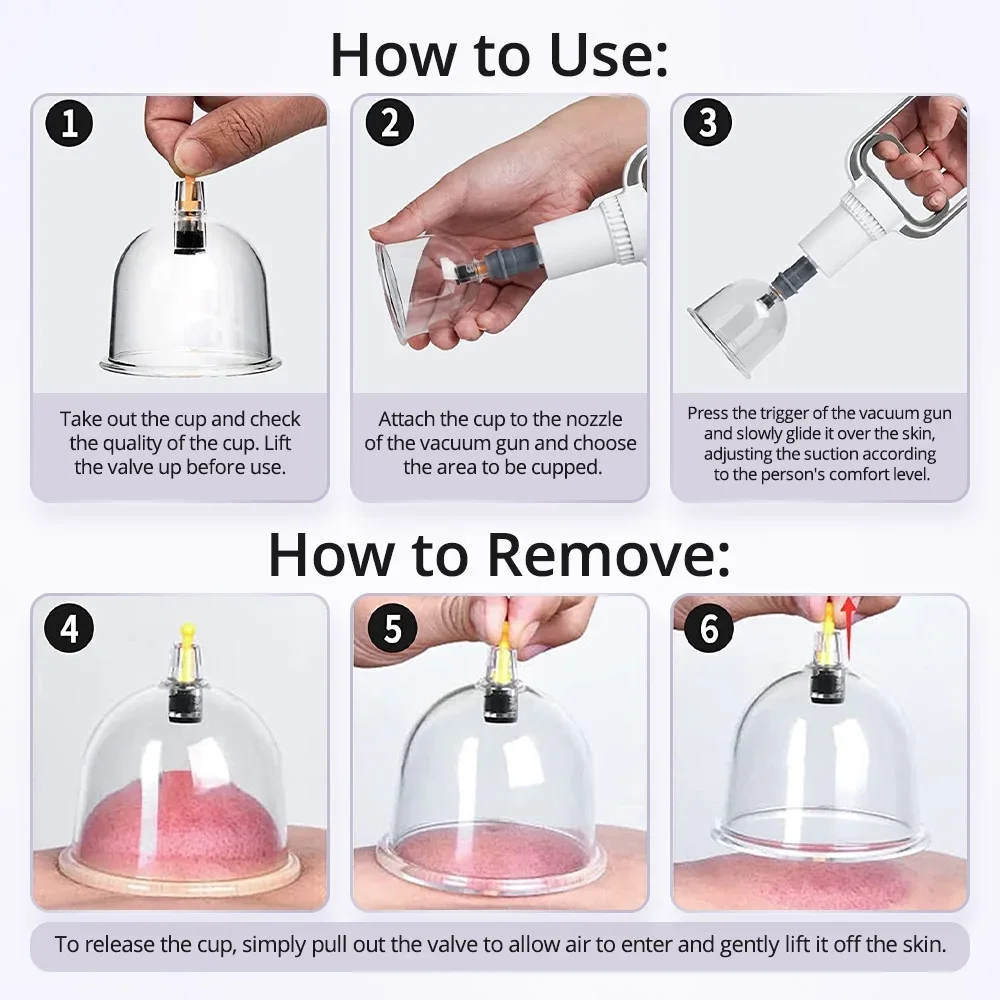 How to Use:

1

Take out the cup and check the quality of the cup. Lift the valve up before use.

2

Attach the cup to the nozzle of the vacuum gun and choose the area to be cupped.

3

Press the trigger of the vacuum gun and slowly glide it over the skin, adjusting the suction according to the person's comfort level.

How to Remove:

4

5

6

To release the cup, simply pull out the valve to allow air to enter and gently lift it off the skin.