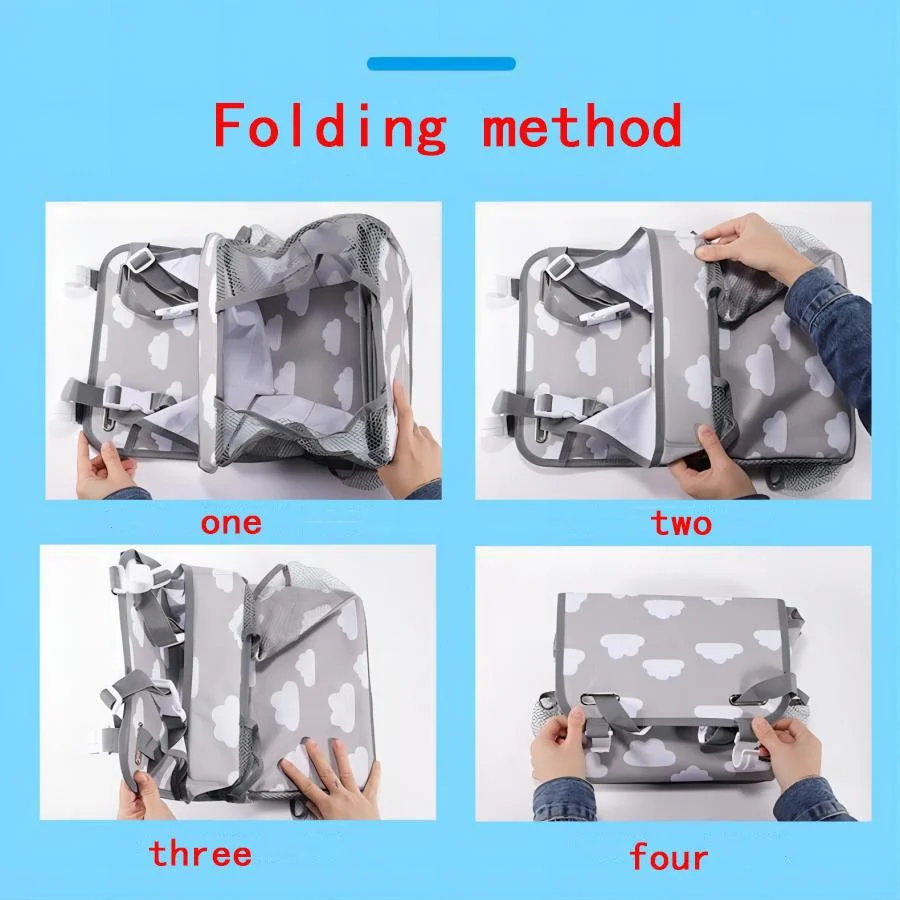 Folding method

one

two

three

four