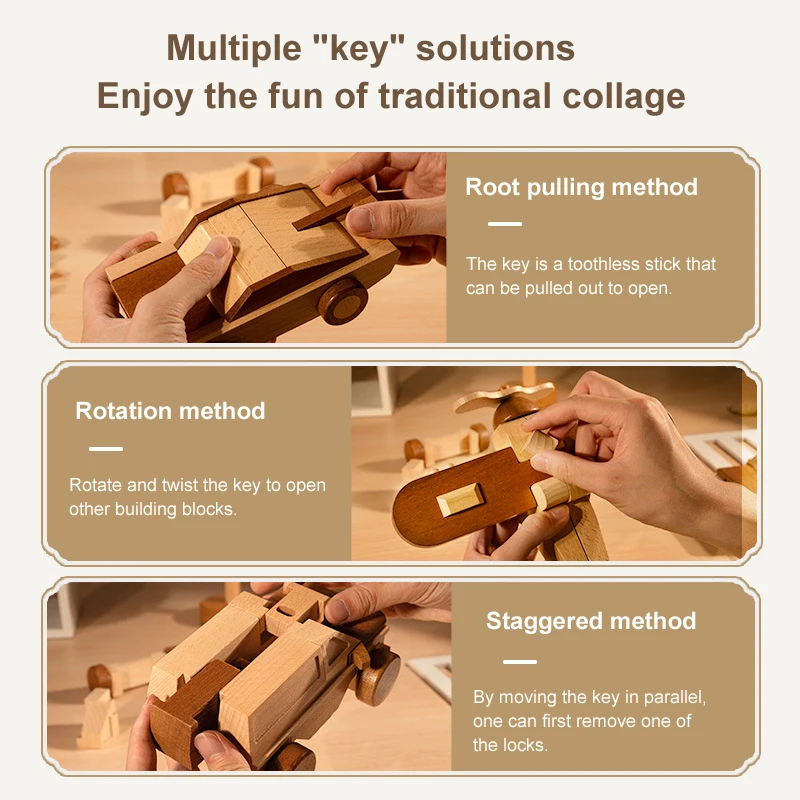 Multiple "key" solutions
Enjoy the fun of traditional collage

Root pulling method

The key is a toothless stick that can be pulled out to open.

Rotation method

Rotate and twist the key to open other building blocks.

Staggered method

By moving the key in parallel, one can first remove one of the locks.