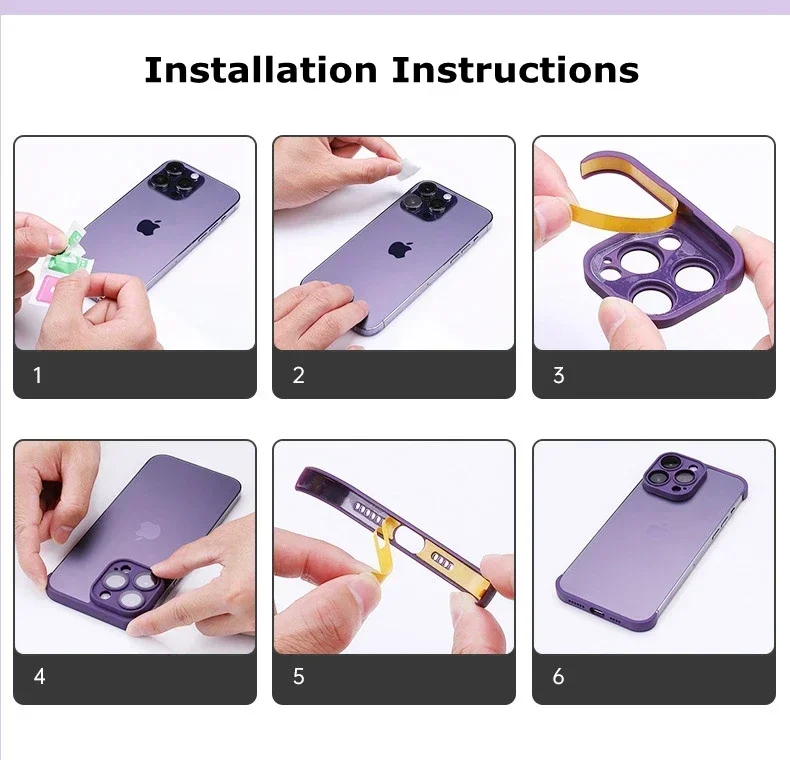 Installation Instructions

1

2

3

4

5

6