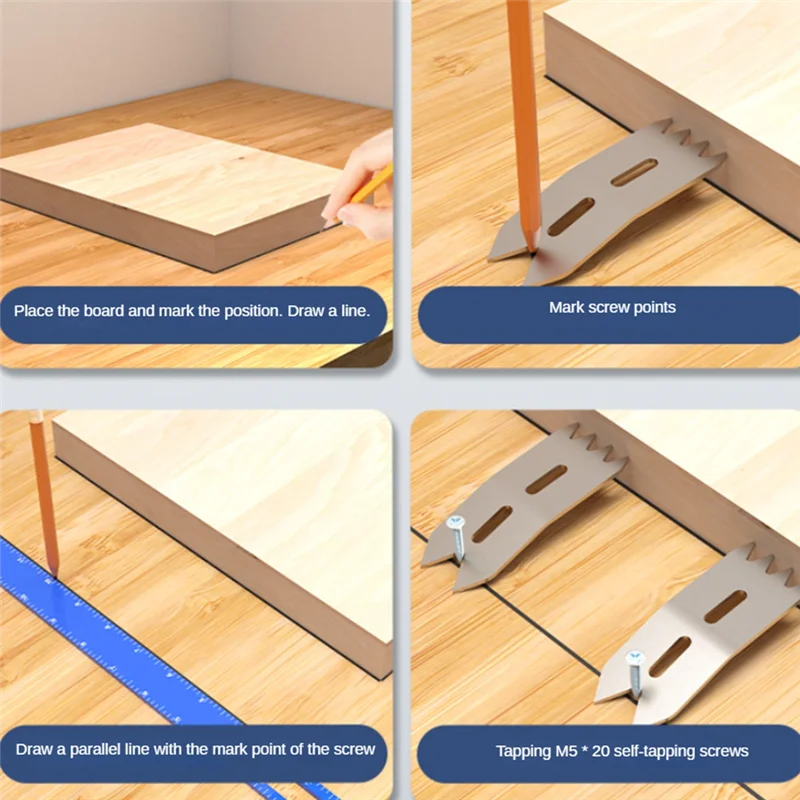 Place the board and mark the position. Draw a line.

Mark screw points

Draw a parallel line with the mark point of the screw

Tapping M5 * 20 self-tapping screws