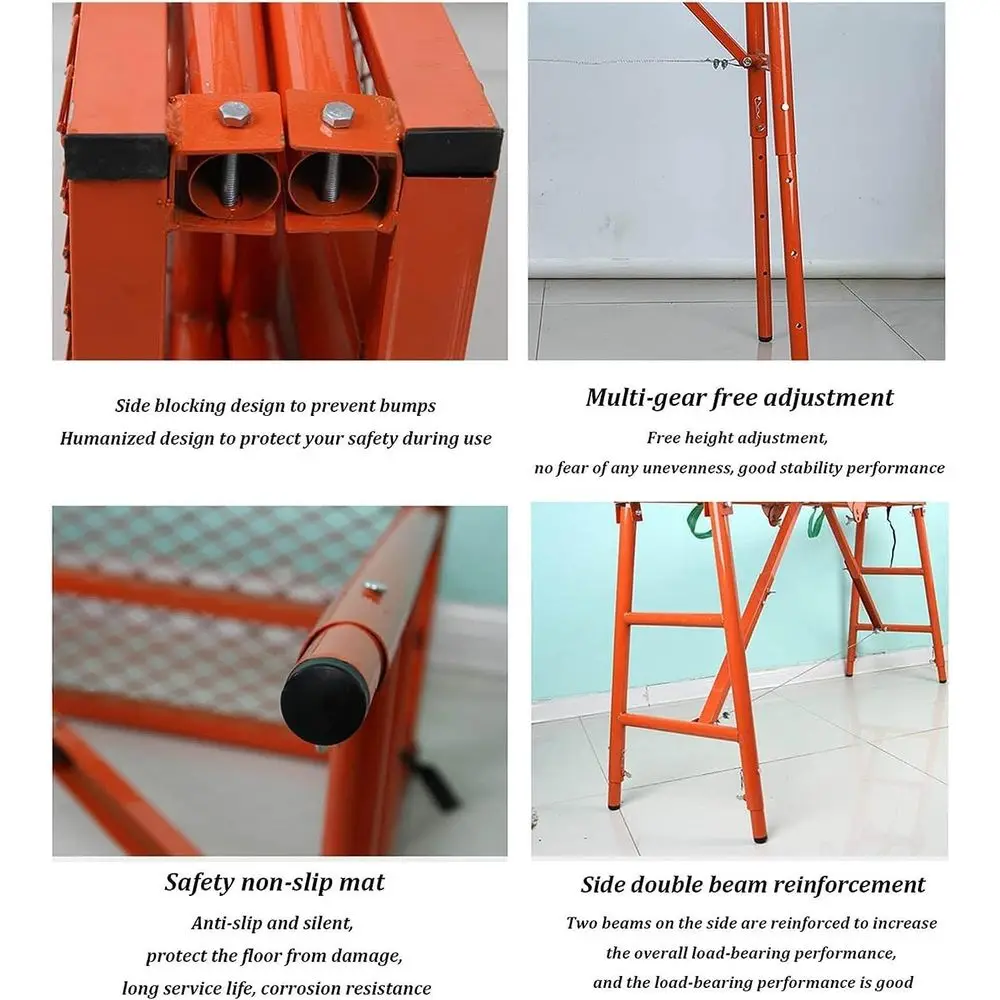 Side blocking design to prevent bumps
Humanized design to protect your safety during use

Multi-gear free adjustment

Free height adjustment,
no fear of any unevenness, good stability performance

Safety non-slip mat

Anti-slip and silent,
protect the floor from damage,
long service life, corrosion resistance

Side double beam reinforcement

Two beams on the side are reinforced to increase
the overall load-bearing performance,
and the load-bearing performance is good