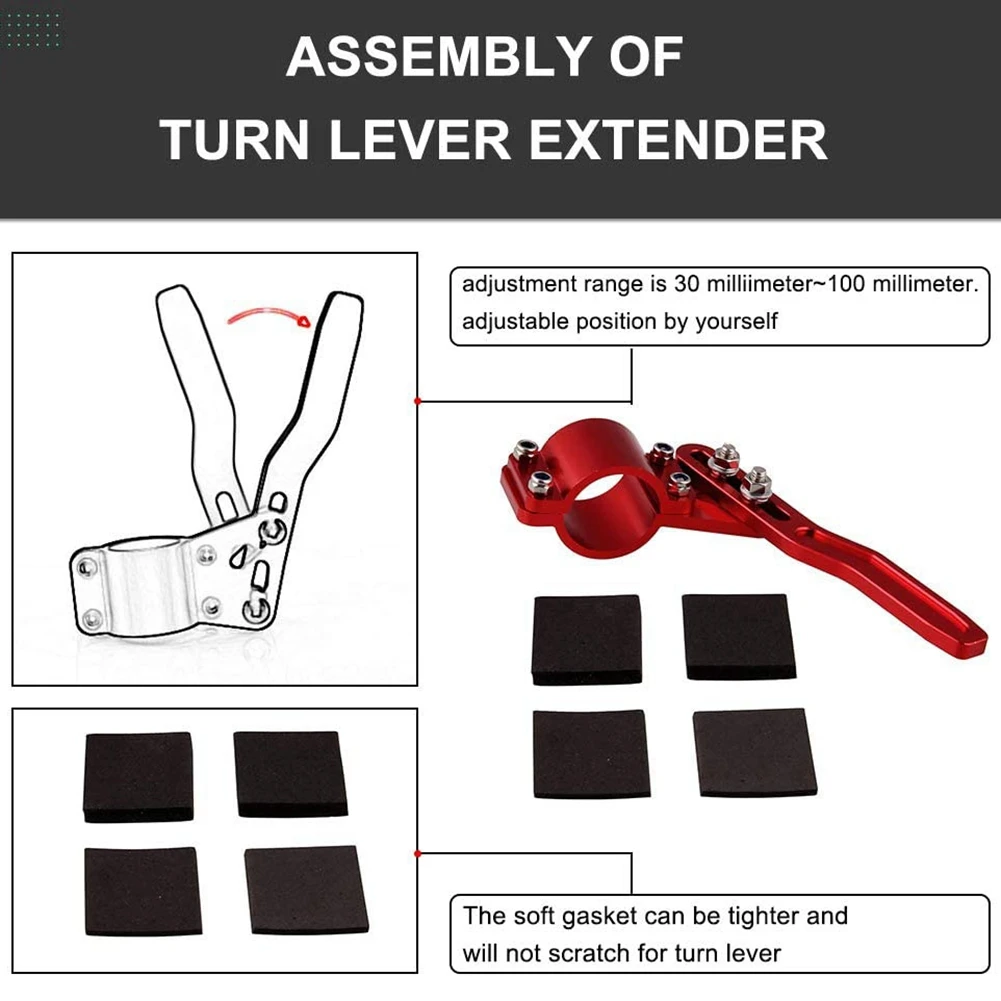 ASSEMBLY OF
TURN LEVER EXTENDER

adjustment range is 30 milliimeter~100 millimeter.
adjustable position by yourself

The soft gasket can be tighter and will not scratch for turn lever