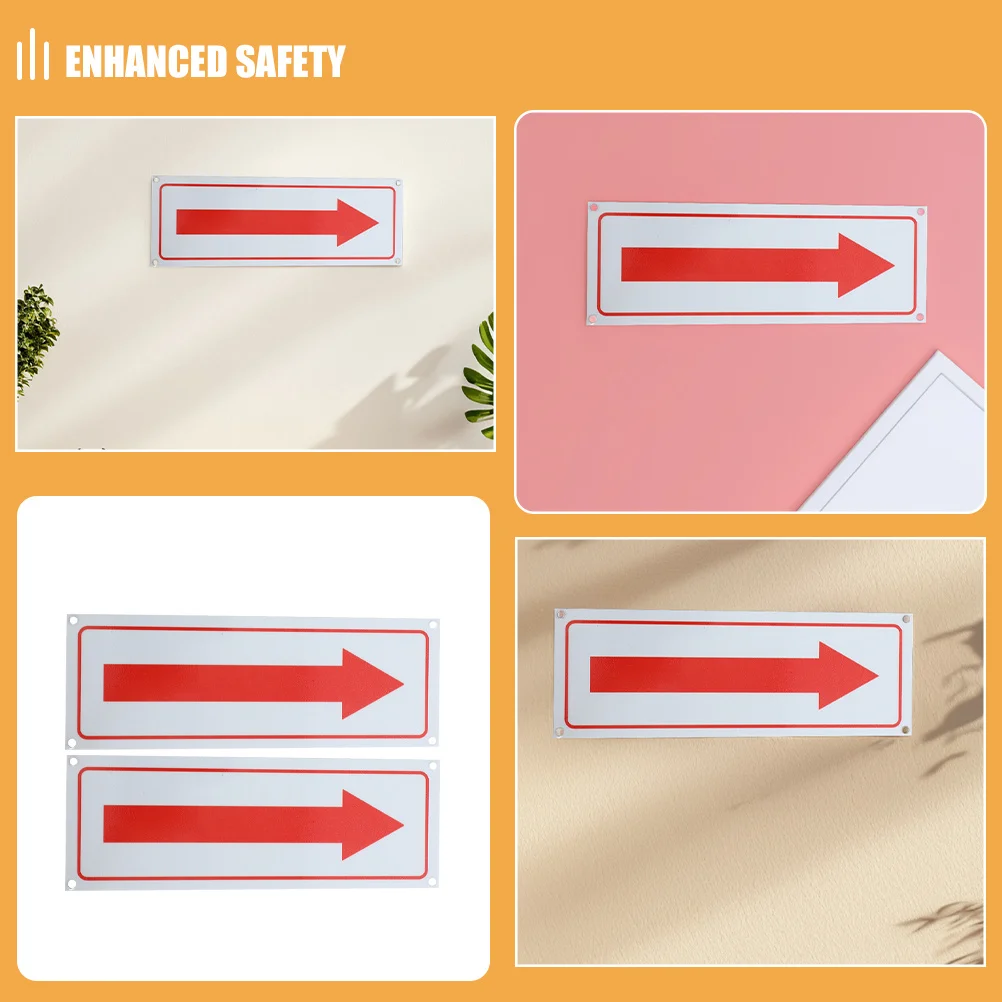 ENHANCED SAFETY