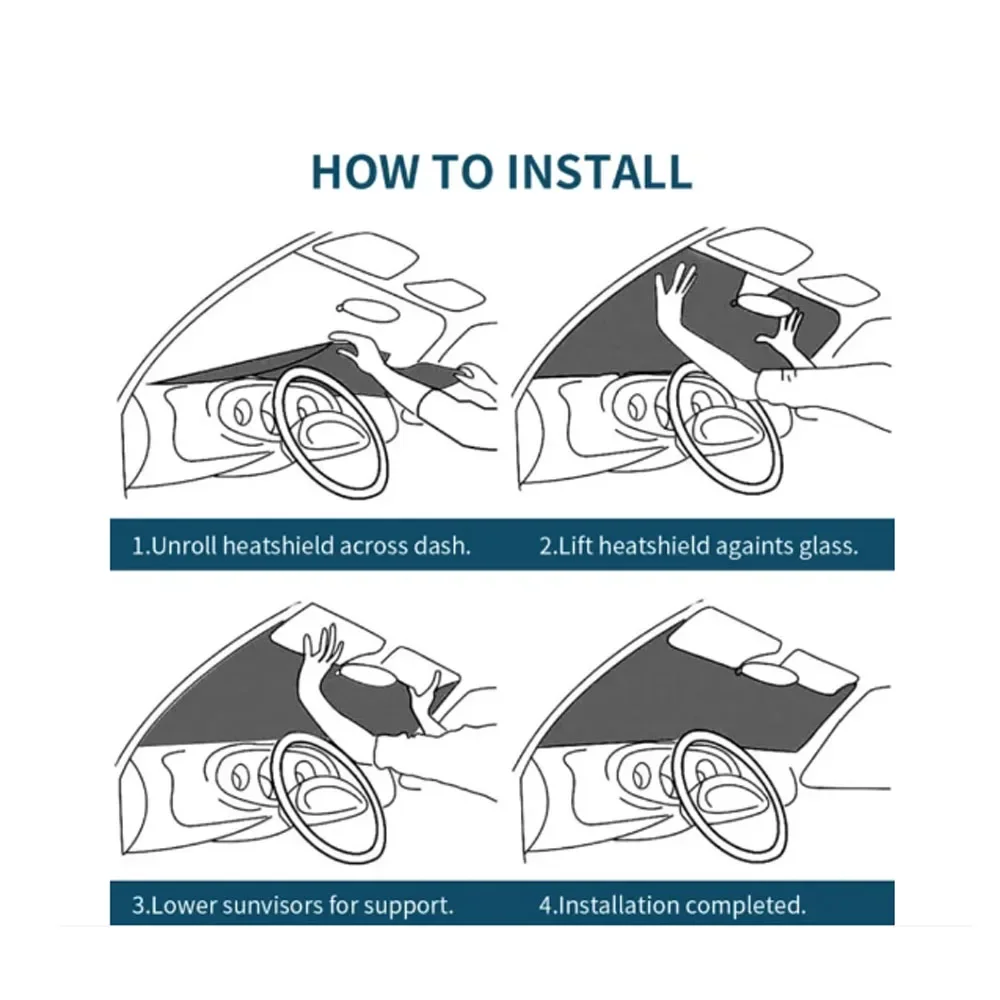 HOW TO INSTALL

1.Unroll heatshield across dash.

2.Lift heatshield againts glass.

3.Lower sunvisors for support.

4.Installation completed.