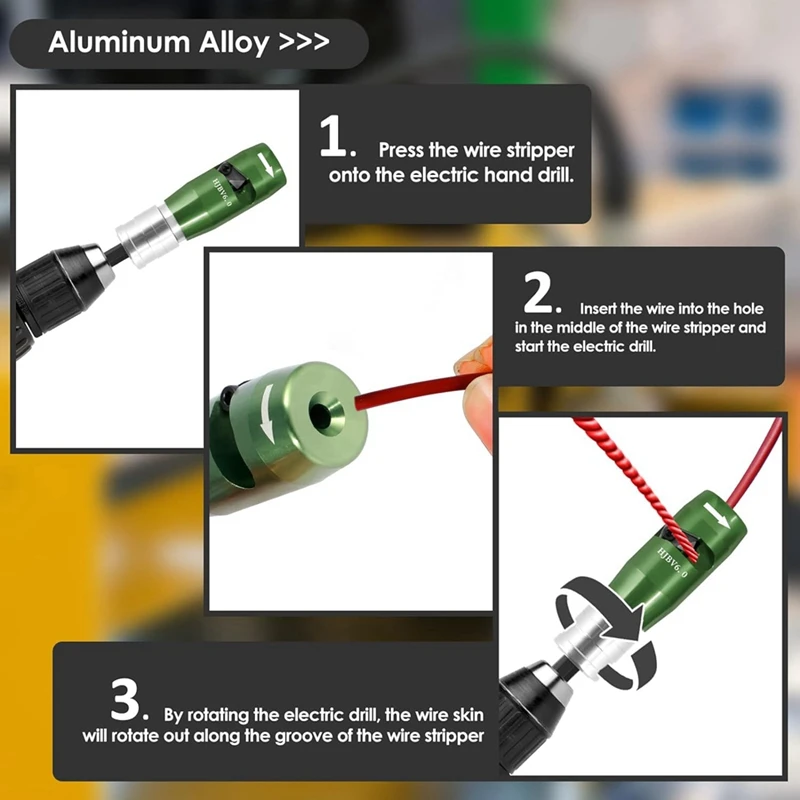 Aluminum Alloy >>>

HJBV6.0

1. Press the wire stripper onto the electric hand drill.

2. Insert the wire into the hole in the middle of the wire stripper and start the electric drill.

HJBV6.0

3. By rotating the electric drill, the wire skin will rotate out along the groove of the wire stripper