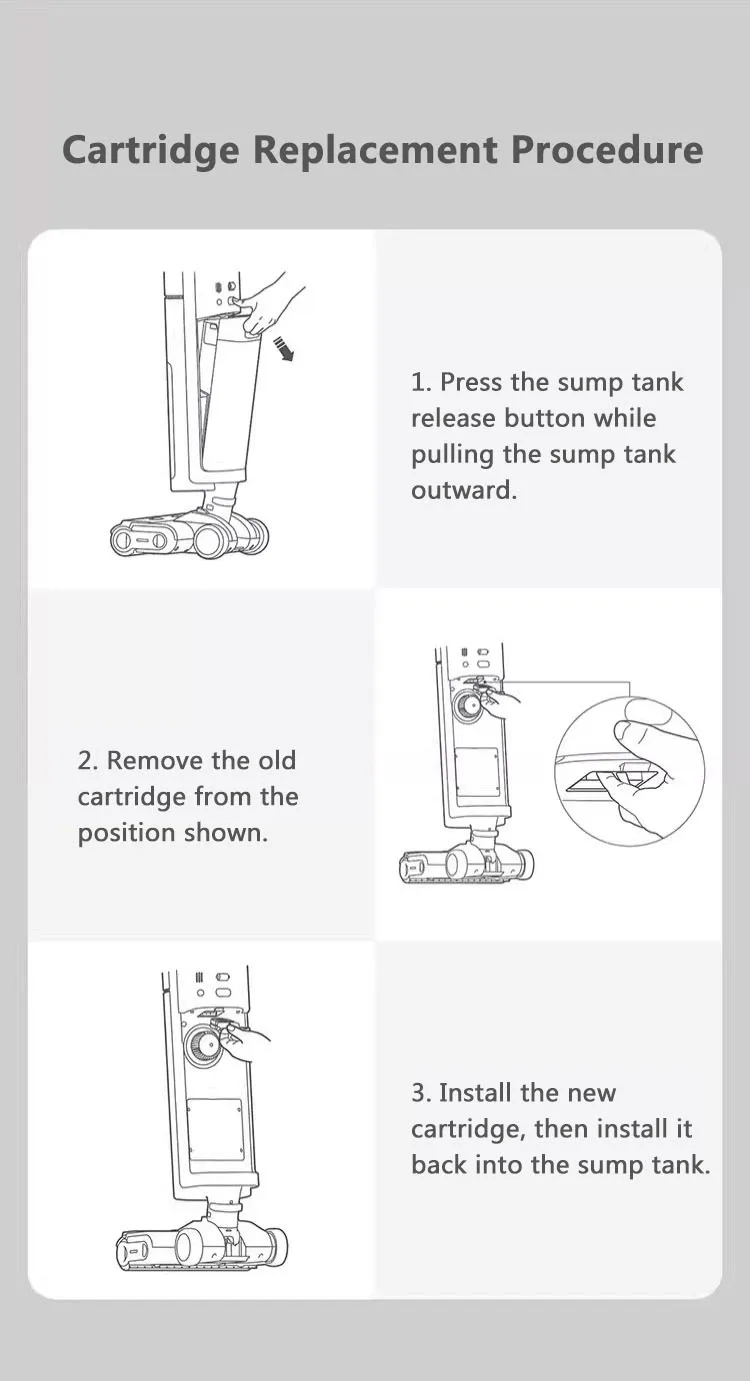 Cartridge Replacement Procedure

1. Press the sump tank release button while pulling the sump tank outward.

2. Remove the old cartridge from the position shown.

3. Install the new cartridge, then install it back into the sump tank.