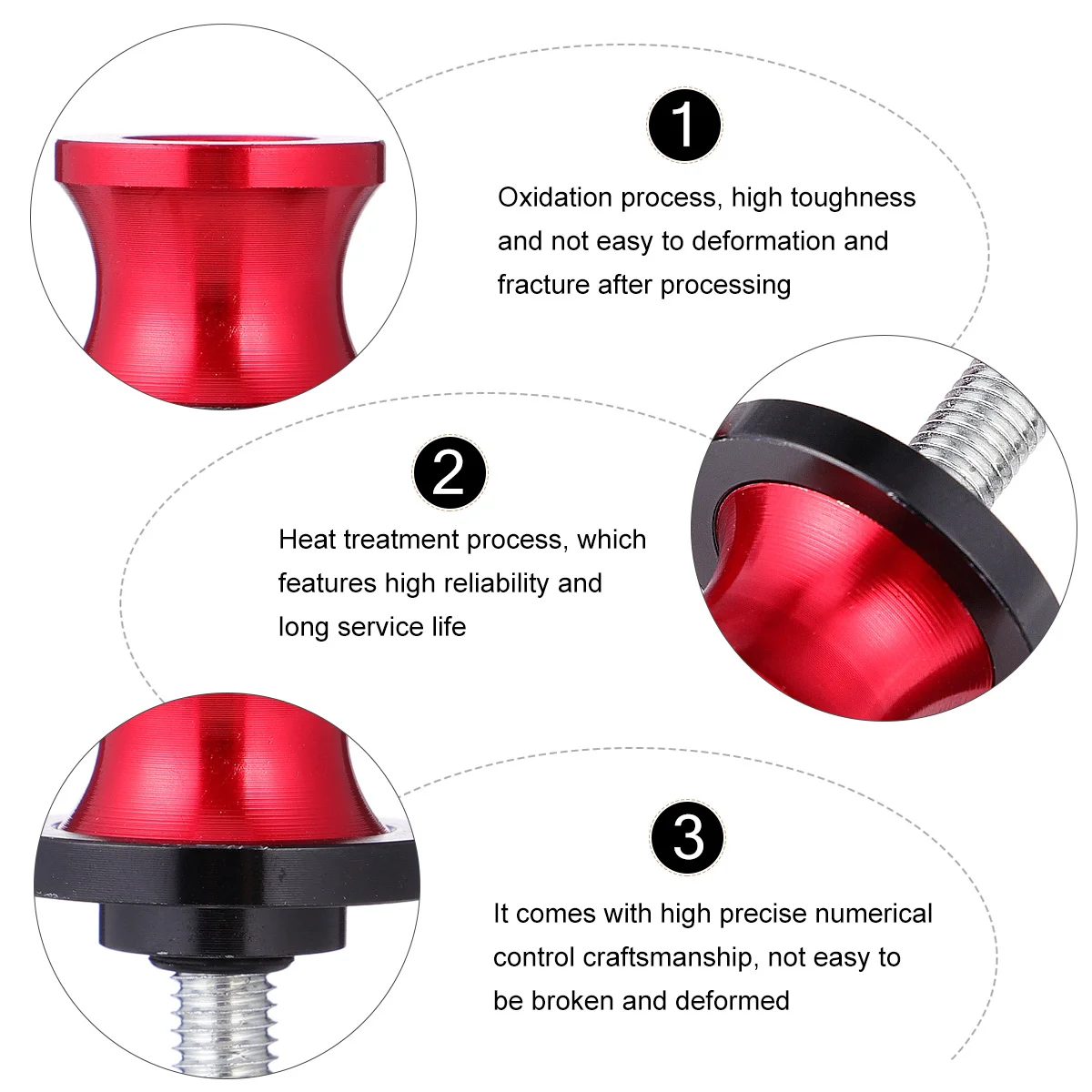 1

Oxidation process, high toughness and not easy to deformation and fracture after processing

2

Heat treatment process, which features high reliability and long service life

3

It comes with high precise numerical control craftsmanship, not easy to be broken and deformed