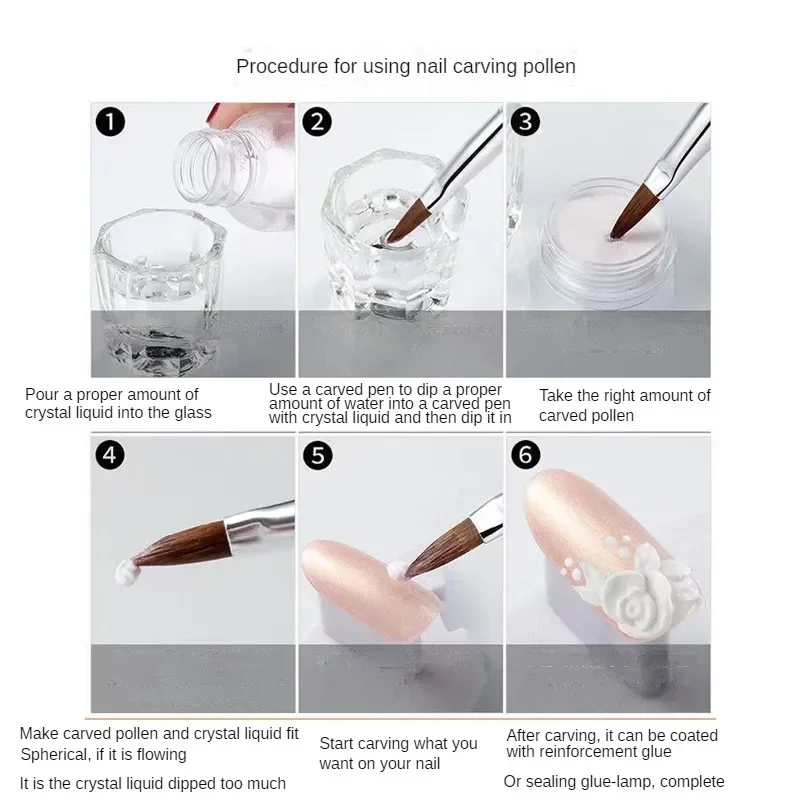 Procedure for using nail carving pollen

1

2

3

Pour a proper amount of crystal liquid into the glass

Use a carved pen to dip a proper amount of water into a carved pen with crystal liquid and then dip it in

Take the right amount of carved pollen

4

5

6

Make carved pollen and crystal liquid fit Spherical, if it is flowing

It is the crystal liquid dipped too much

Start carving what you want on your nail

After carving, it can be coated with reinforcement glue

Or sealing glue-lamp, complete