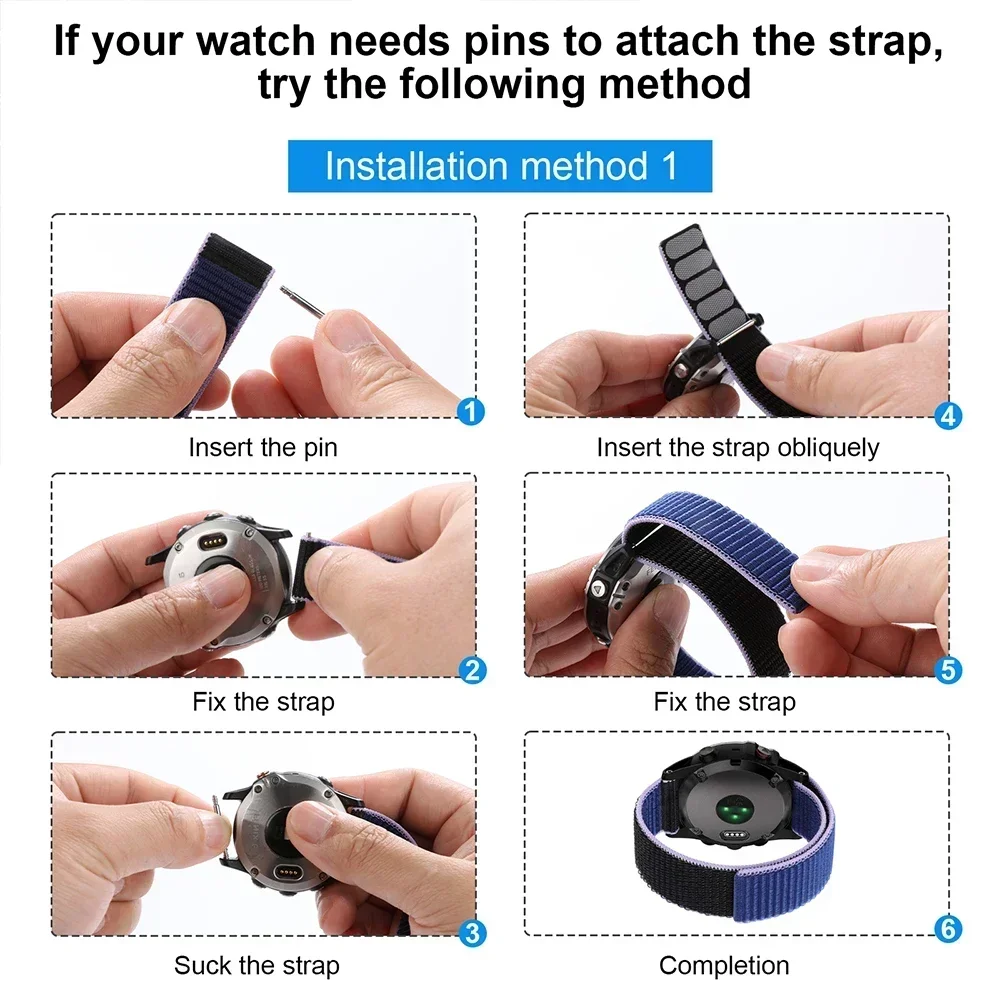 If your watch needs pins to attach the strap, try the following method

Installation method 1

1
Insert the pin

4
Insert the strap obliquely

2
Fix the strap

5
Fix the strap

3
Suck the strap

6
Completion