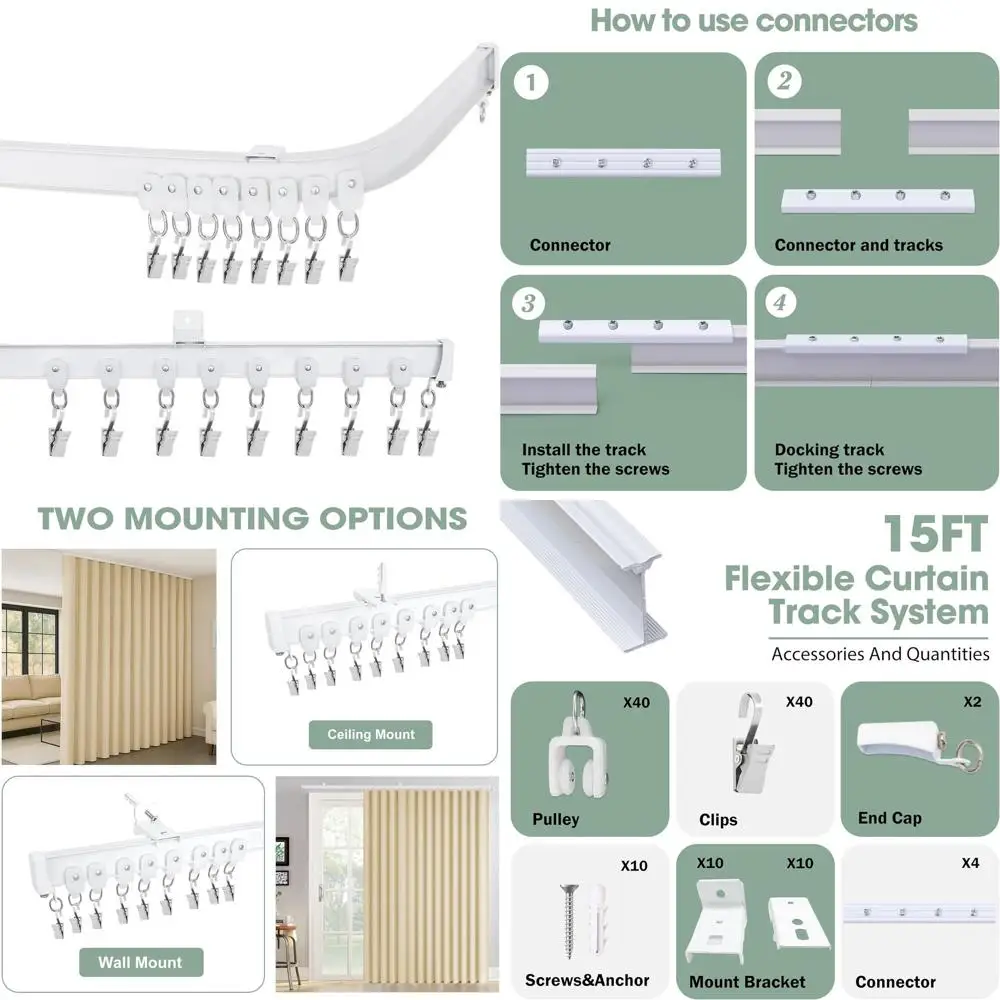 How to use connectors

1
Connector

2
Connector and tracks

3
Install the track
Tighten the screws

4
Docking track
Tighten the screws

TWO MOUNTING OPTIONS

Ceiling Mount

Wall Mount

15FT
Flexible Curtain Track System
Accessories And Quantities

X40
Pulley

X40
Clips

X2
End Cap

X10
Screws&Anchor

X10 X10
Mount Bracket

X4
Connector