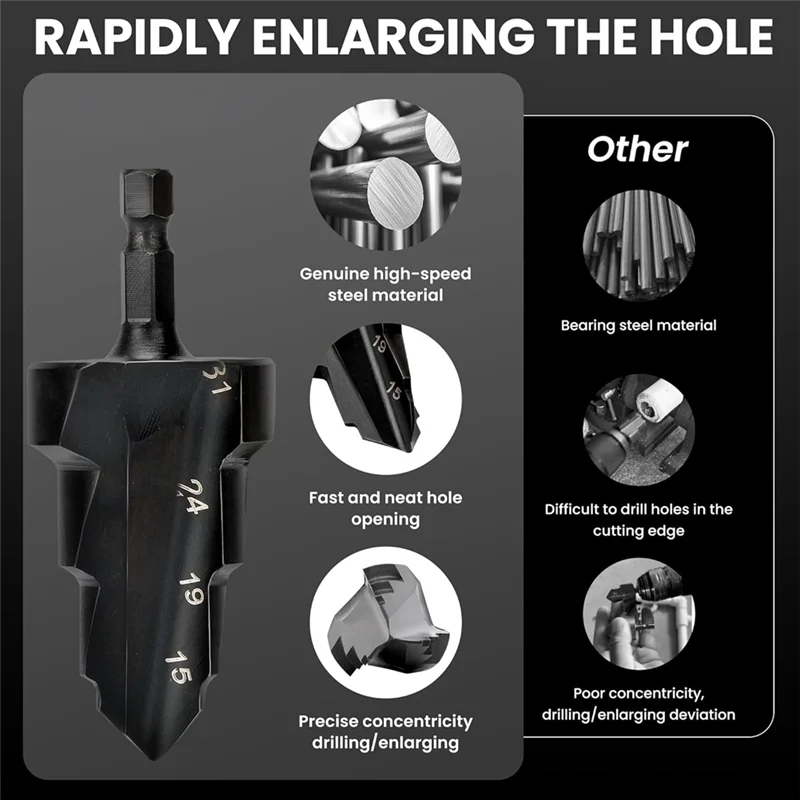 RAPIDLY ENLARGING THE HOLE

31
24
19
15

Genuine high-speed steel material

19
15

Fast and neat hole opening

Precise concentricity drilling/enlarging

Other

Bearing steel material

Difficult to drill holes in the cutting edge

Poor concentricity, drilling/enlarging deviation