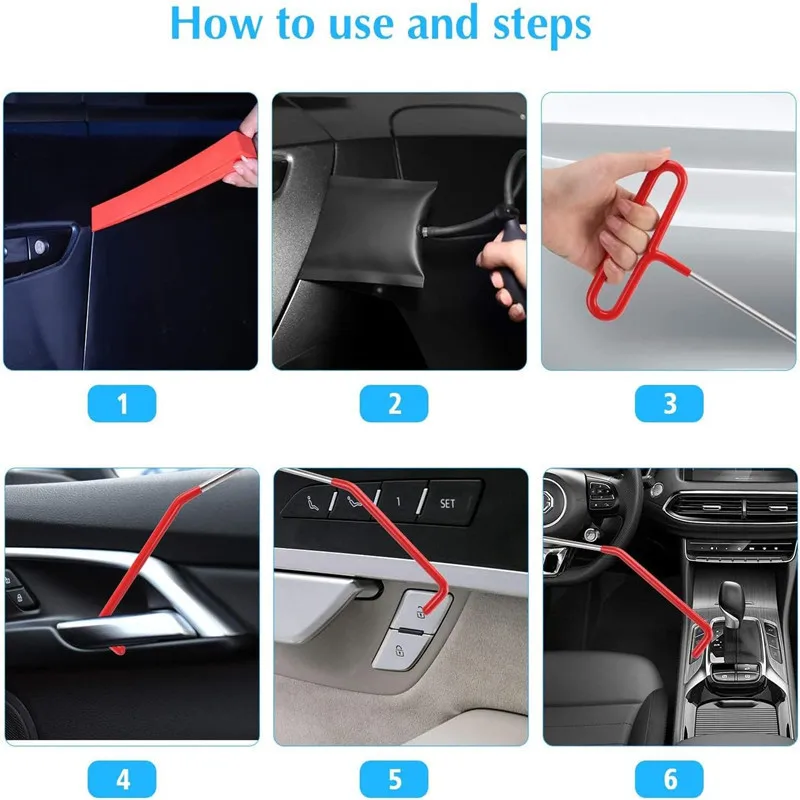 How to use and steps

1

2

3

1

SET

4

5

6