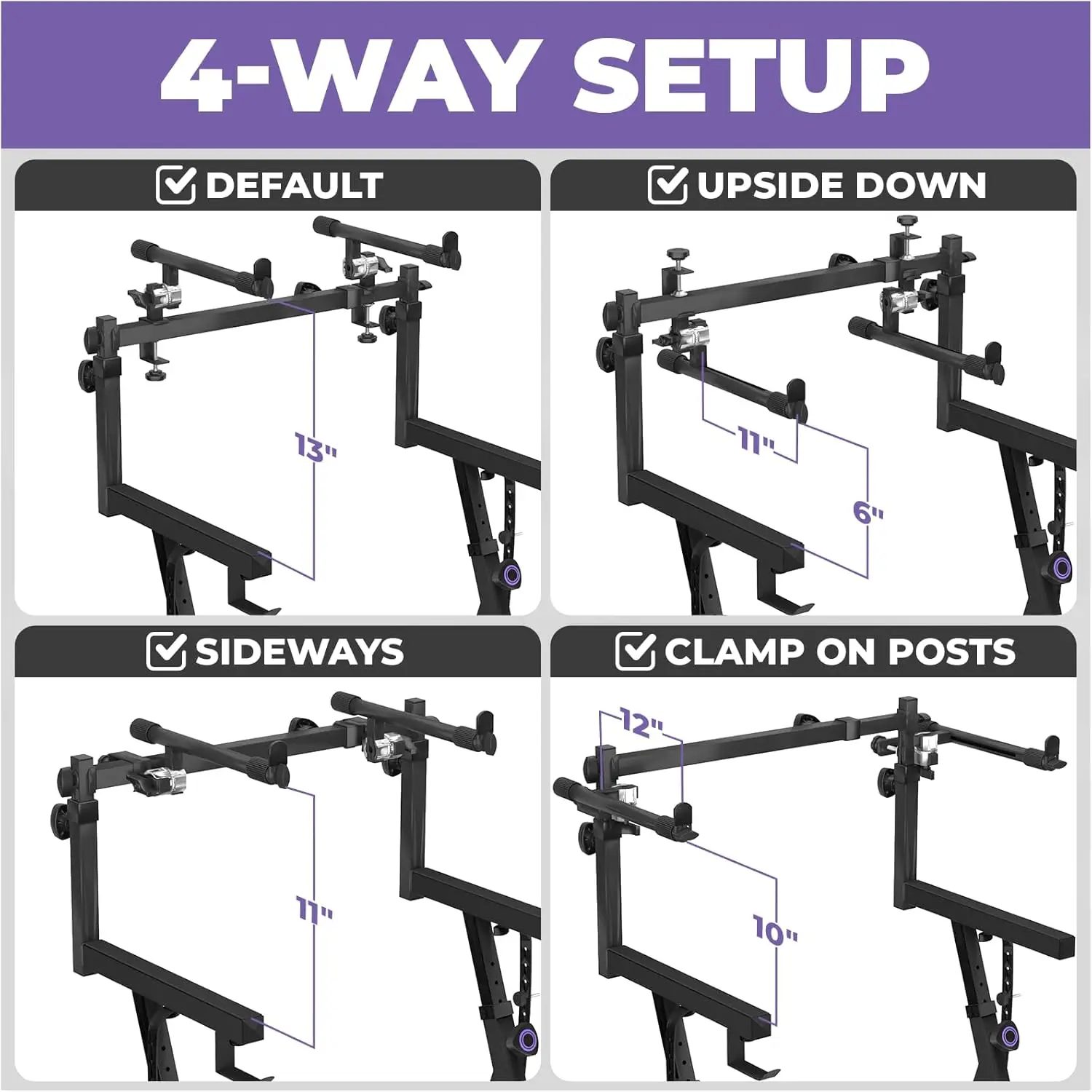 4-WAY SETUP

DEFAULT

13"

UPSIDE DOWN

11"

6"

SIDEWAYS

11"

CLAMP ON POSTS

12"

10"