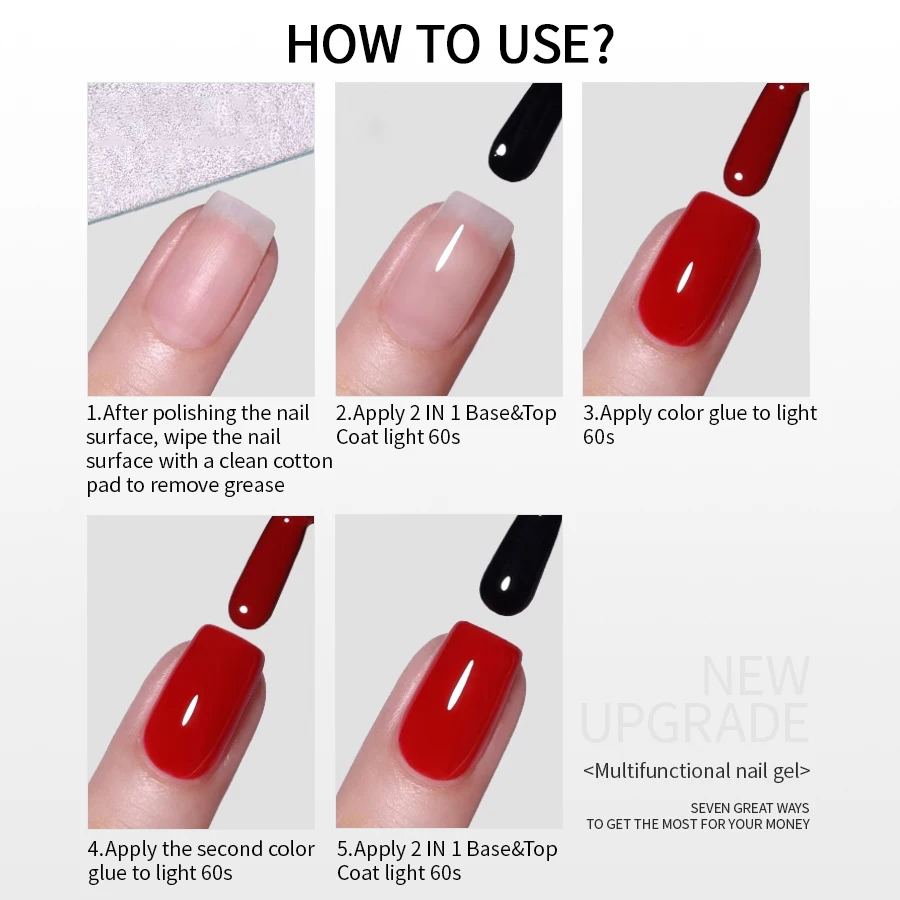 HOW TO USE?

1.After polishing the nail surface, wipe the nail surface with a clean cotton pad to remove grease

2.Apply 2 IN 1 Base&Top Coat light 60s

3.Apply color glue to light 60s

4.Apply the second color glue to light 60s

5.Apply 2 IN 1 Base&Top Coat light 60s

NEW UPGRADE

<Multifunctional nail gel>

SEVEN GREAT WAYS TO GET THE MOST FOR YOUR MONEY