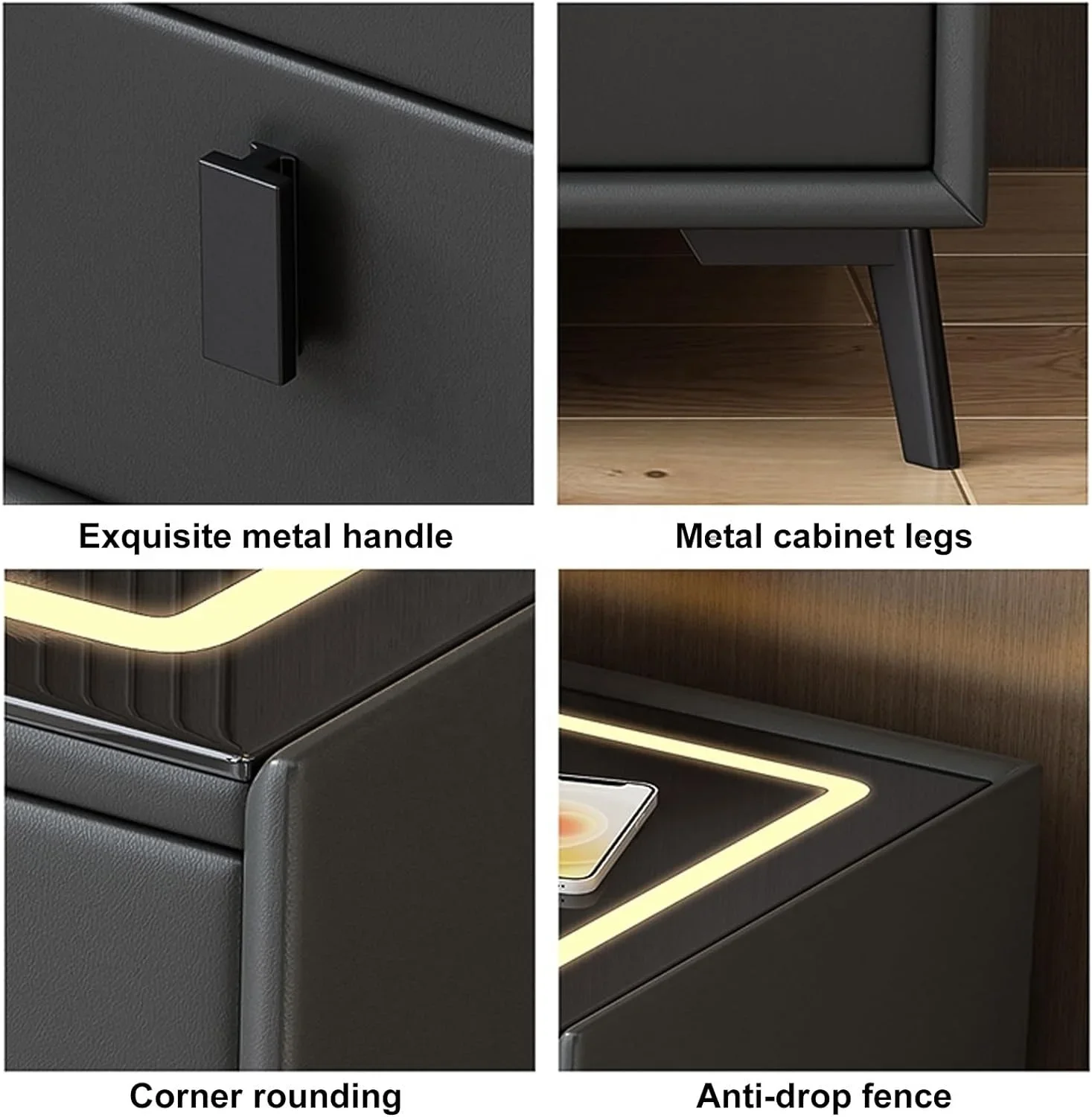 Exquisite metal handle

Metal cabinet legs

Corner rounding

Anti-drop fence