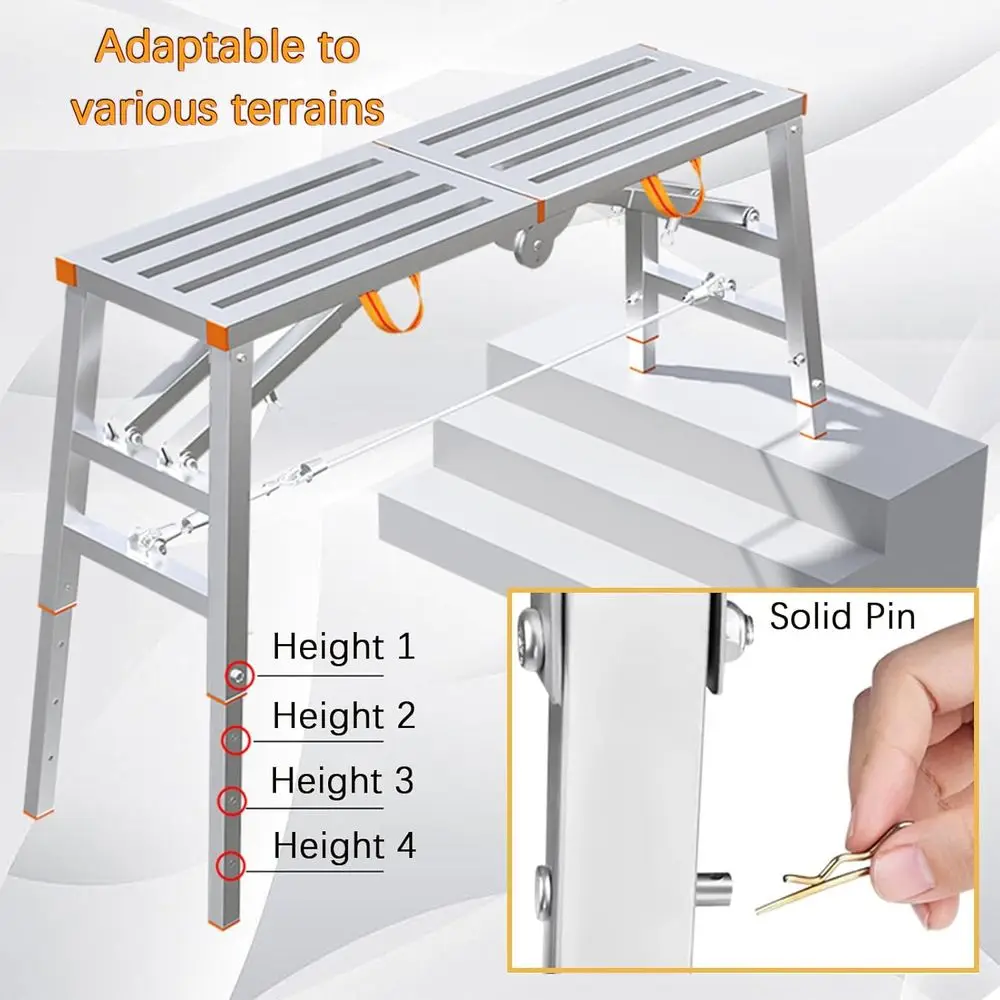 Adaptable to various terrains

Height 1

Height 2

Height 3

Height 4

Solid Pin