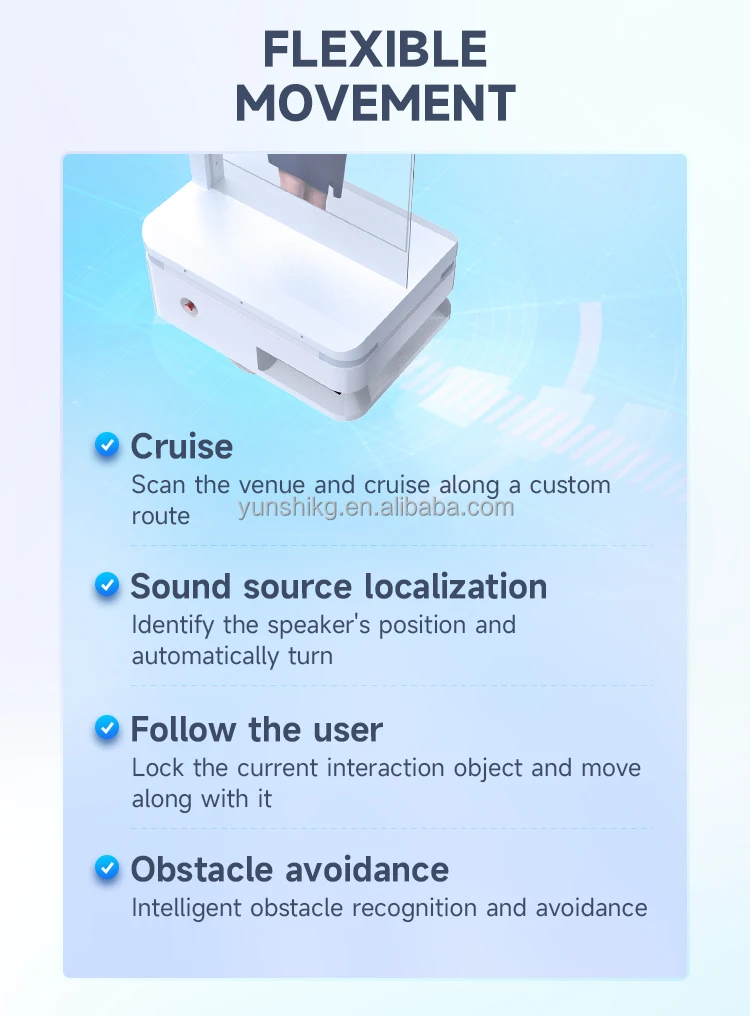 FLEXIBLE MOVEMENT

Cruise
Scan the venue and cruise along a custom route

yunshikg.en.alibaba.com

Sound source localization
Identify the speaker's position and automatically turn

Follow the user
Lock the current interaction object and move along with it

Obstacle avoidance
Intelligent obstacle recognition and avoidance