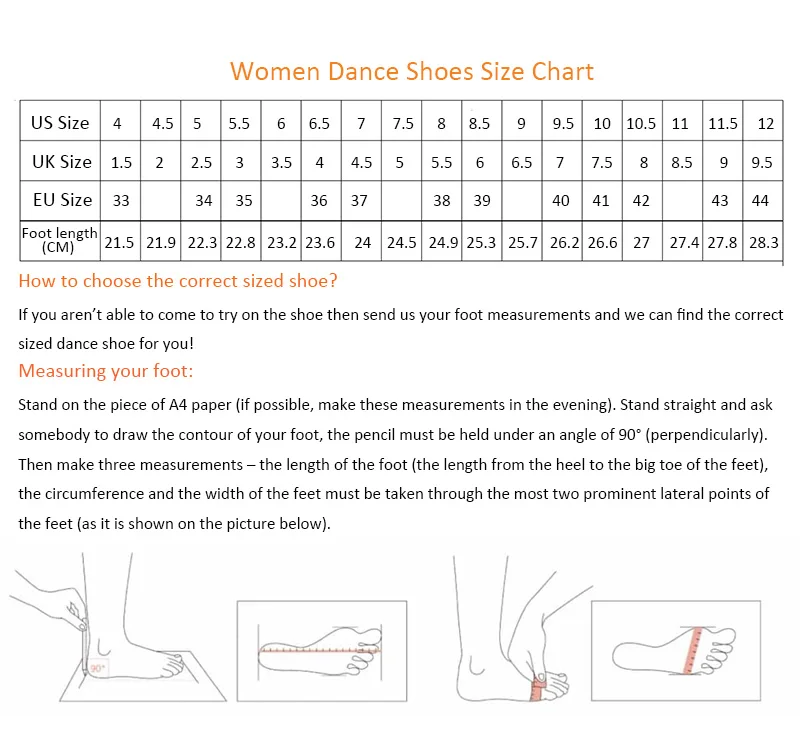 Women Dance Shoes Size Chart

| US Size | 4 | 4.5 | 5 | 5.5 | 6 | 6.5 | 7 | 7.5 | 8 | 8.5 | 9 | 9.5 | 10 | 10.5 | 11 | 11.5 | 12 |
|---|---|---|---|---|---|---|---|---|---|---|---|---|---|---|---|---|---|
| UK Size | 1.5 | 2 | 2.5 | 3 | 3.5 | 4 | 4.5 | 5 | 5.5 | 6 | 6.5 | 7 | 7.5 | 8 | 8.5 | 9 | 9.5 |
| EU Size | 33 | | 34 | 35 | | 36 | 37 | | 38 | 39 | | 40 | 41 | 42 | | 43 | 44 |
| Foot length (CM) | 21.5 | 21.9 | 22.3 | 22.8 | 23.2 | 23.6 | 24 | 24.5 | 24.9 | 25.3 | 25.7 | 26.2 | 26.6 | 27 | 27.4 | 27.8 | 28.3 |

How to choose the correct sized shoe?

If you aren't able to come to try on the shoe then send us your foot measurements and we can find the correct sized dance shoe for you!

Measuring your foot:

Stand on the piece of A4 paper (if possible, make these measurements in the evening). Stand straight and ask somebody to draw the contour of your foot, the pencil must be held under an angle of 90° (perpendicularly). Then make three measurements – the length of the foot (the length from the heel to the big toe of the feet), the circumference and the width of the feet must be taken through the most two prominent lateral points of the feet (as it is shown on the picture below).

90°