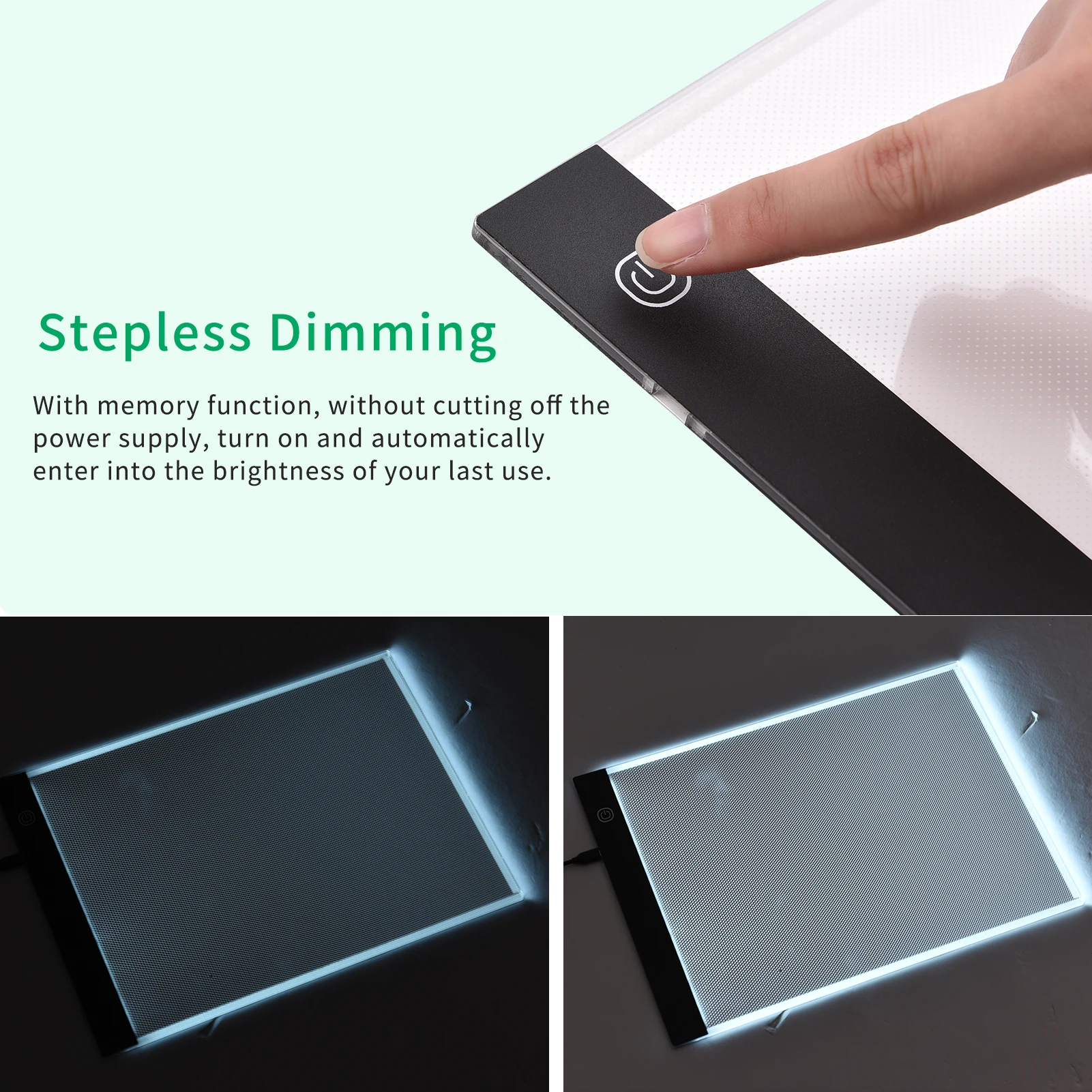 Stepless Dimming

With memory function, without cutting off the power supply, turn on and automatically enter into the brightness of your last use.